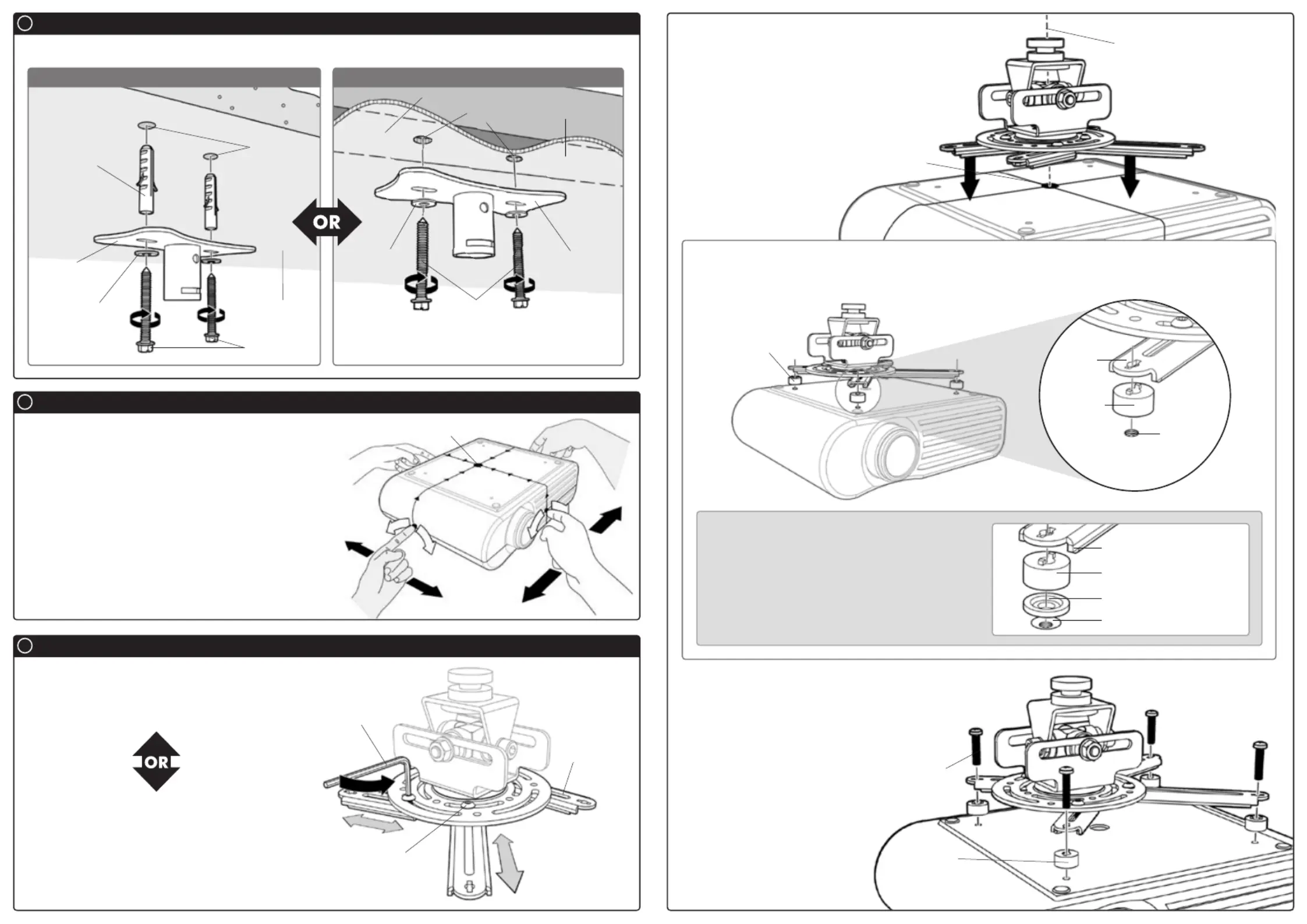 OR

OR