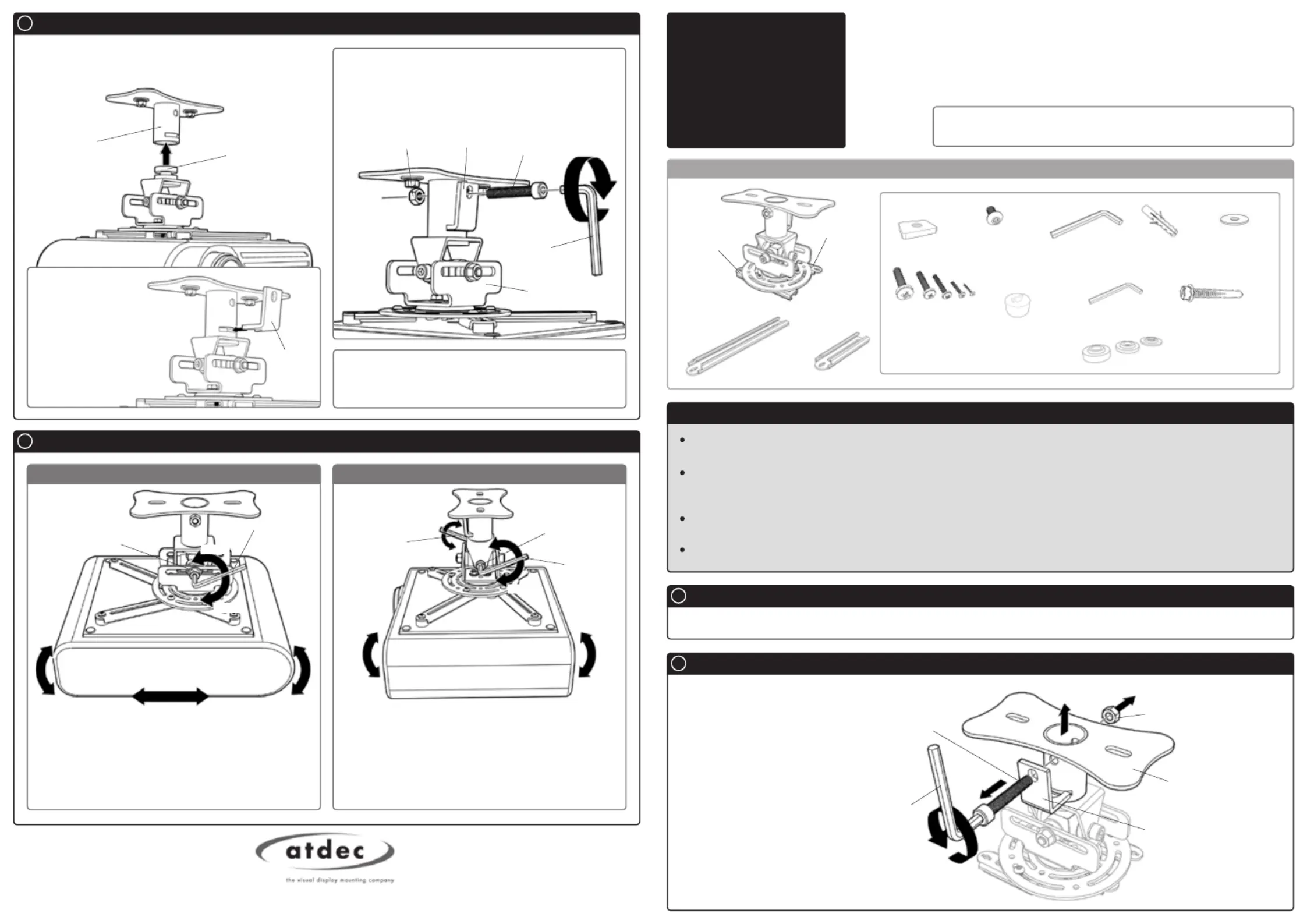 atdec

the visual display mounting company