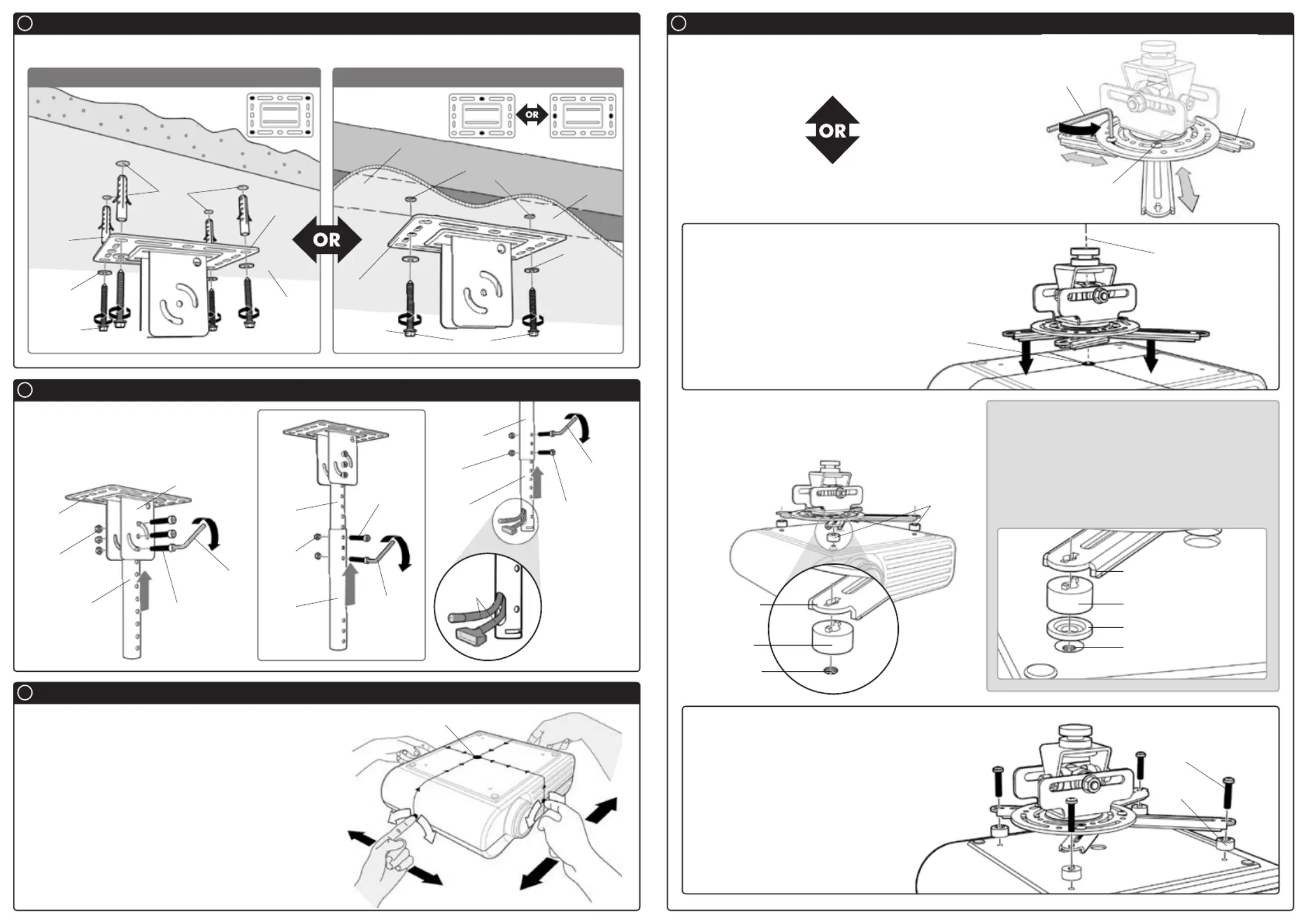 OR

OR

OR

OR