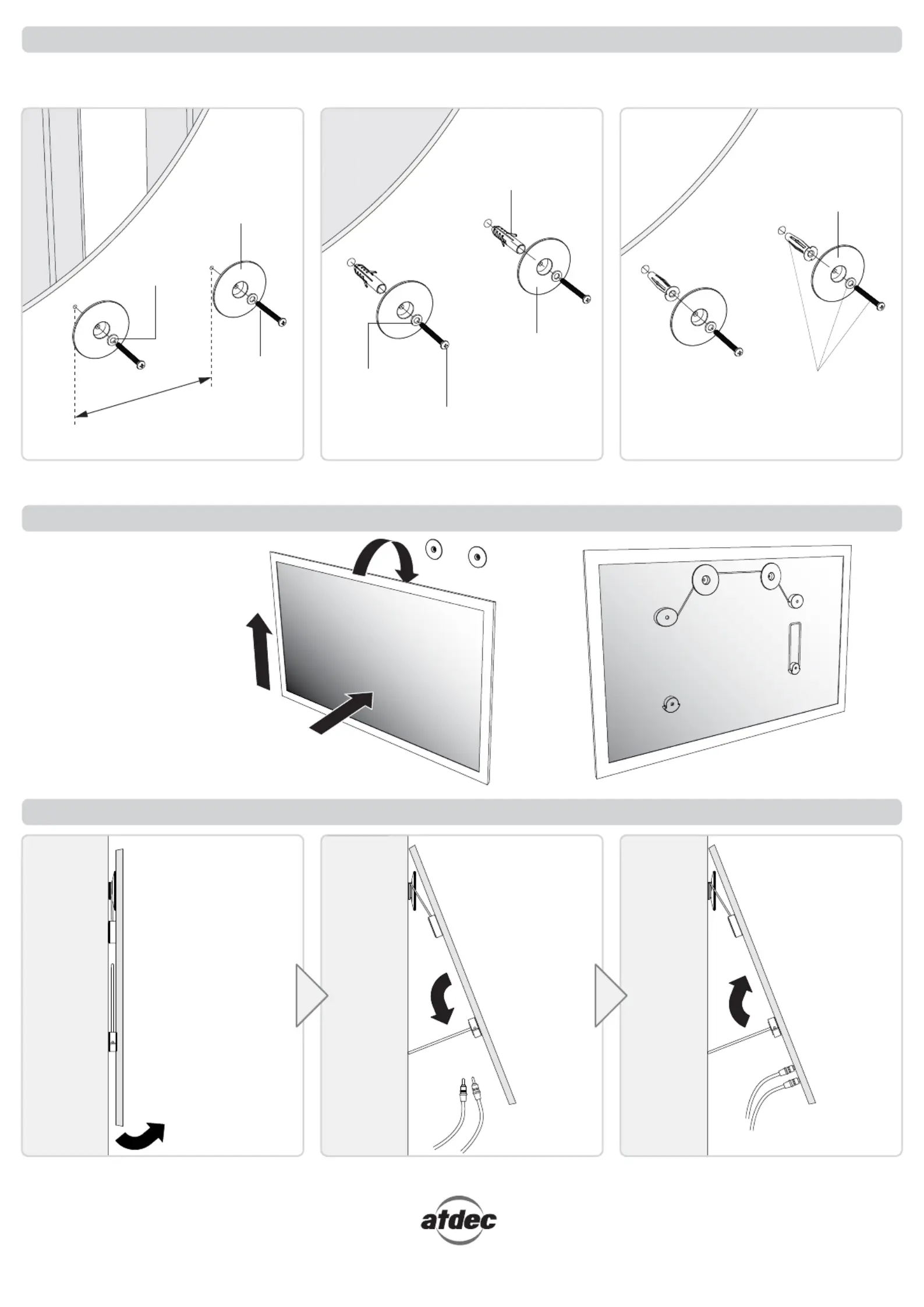 atdec