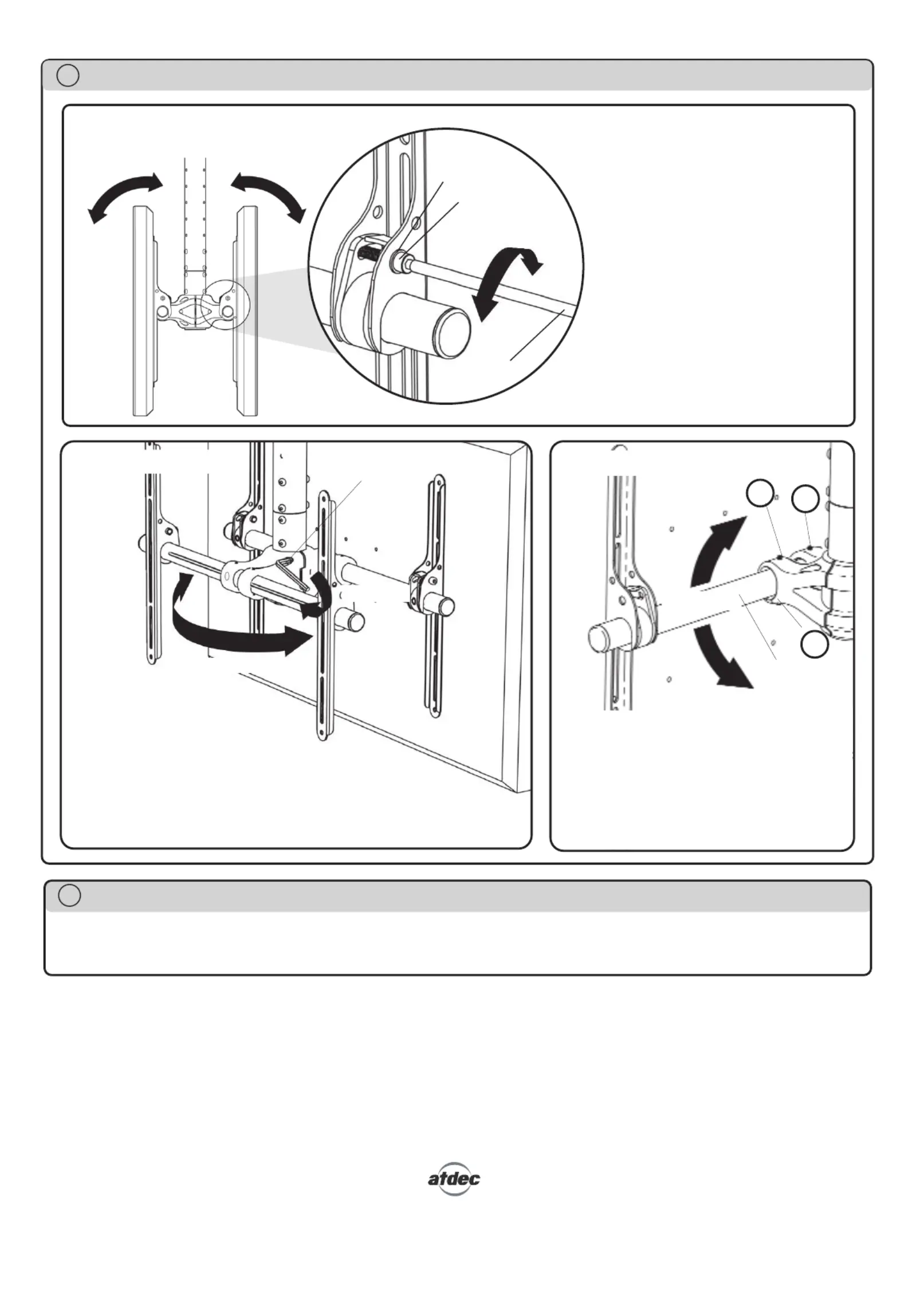 atdec