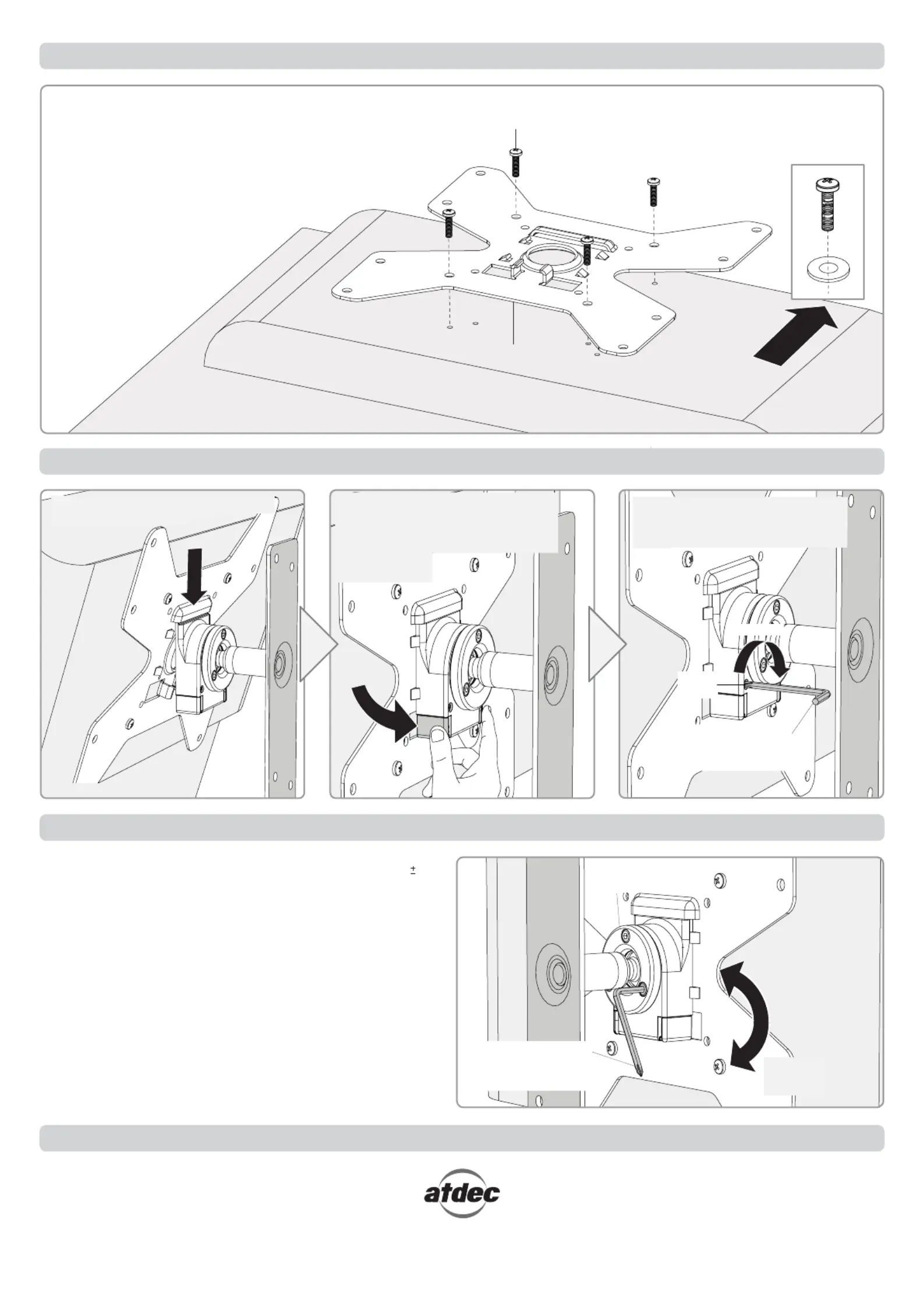 ±

atdec