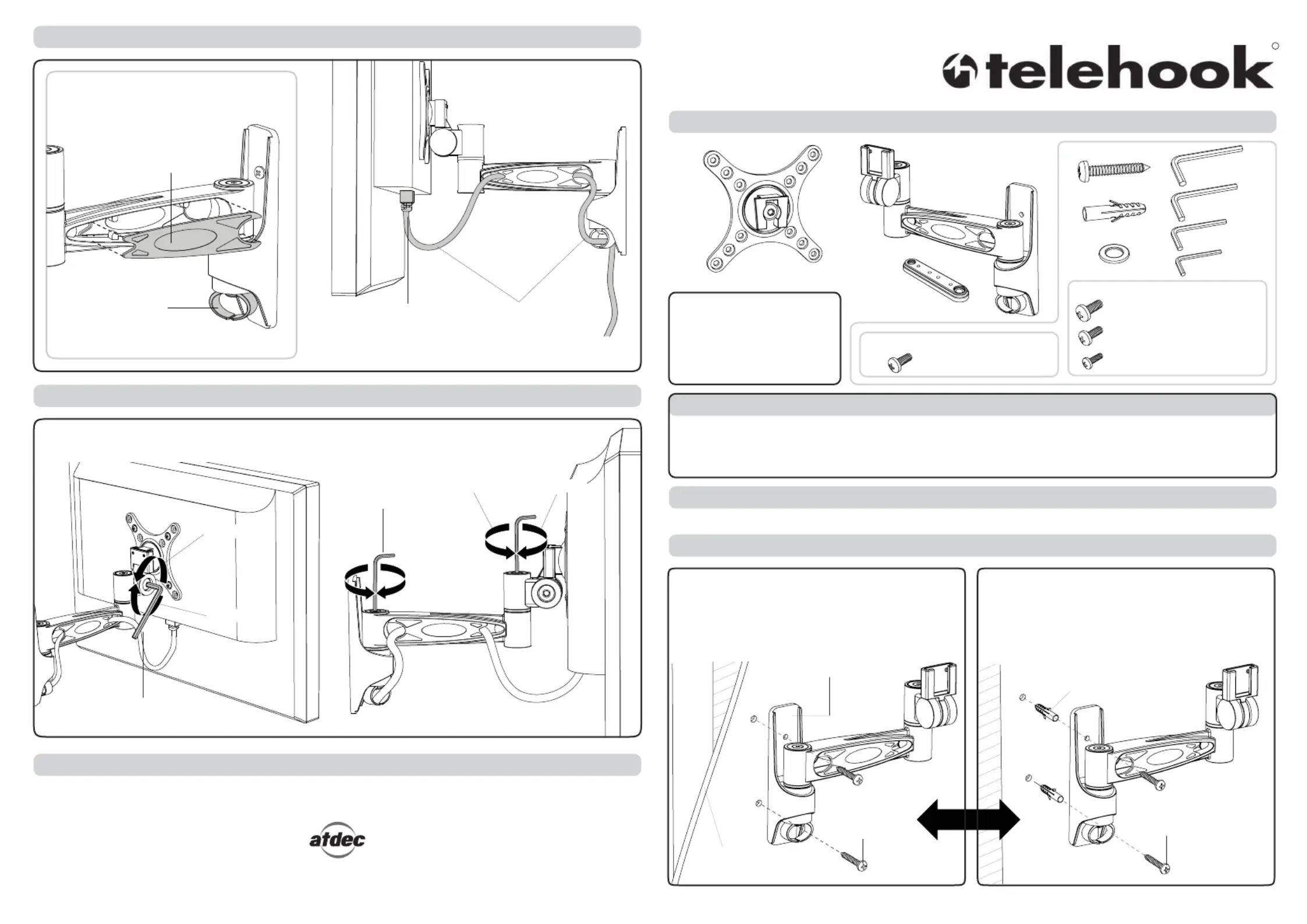 telehook

atdec