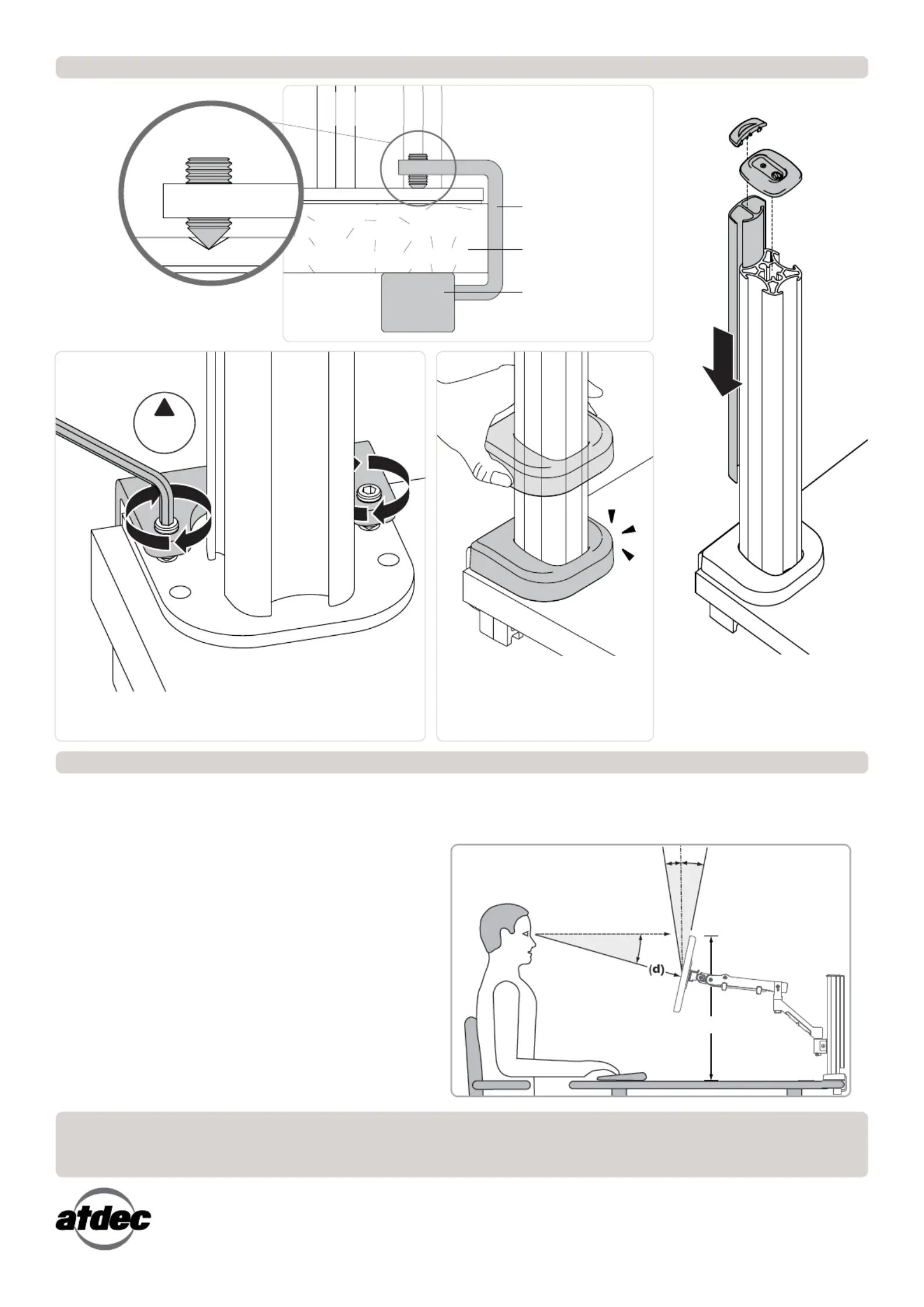 (d)

atdec