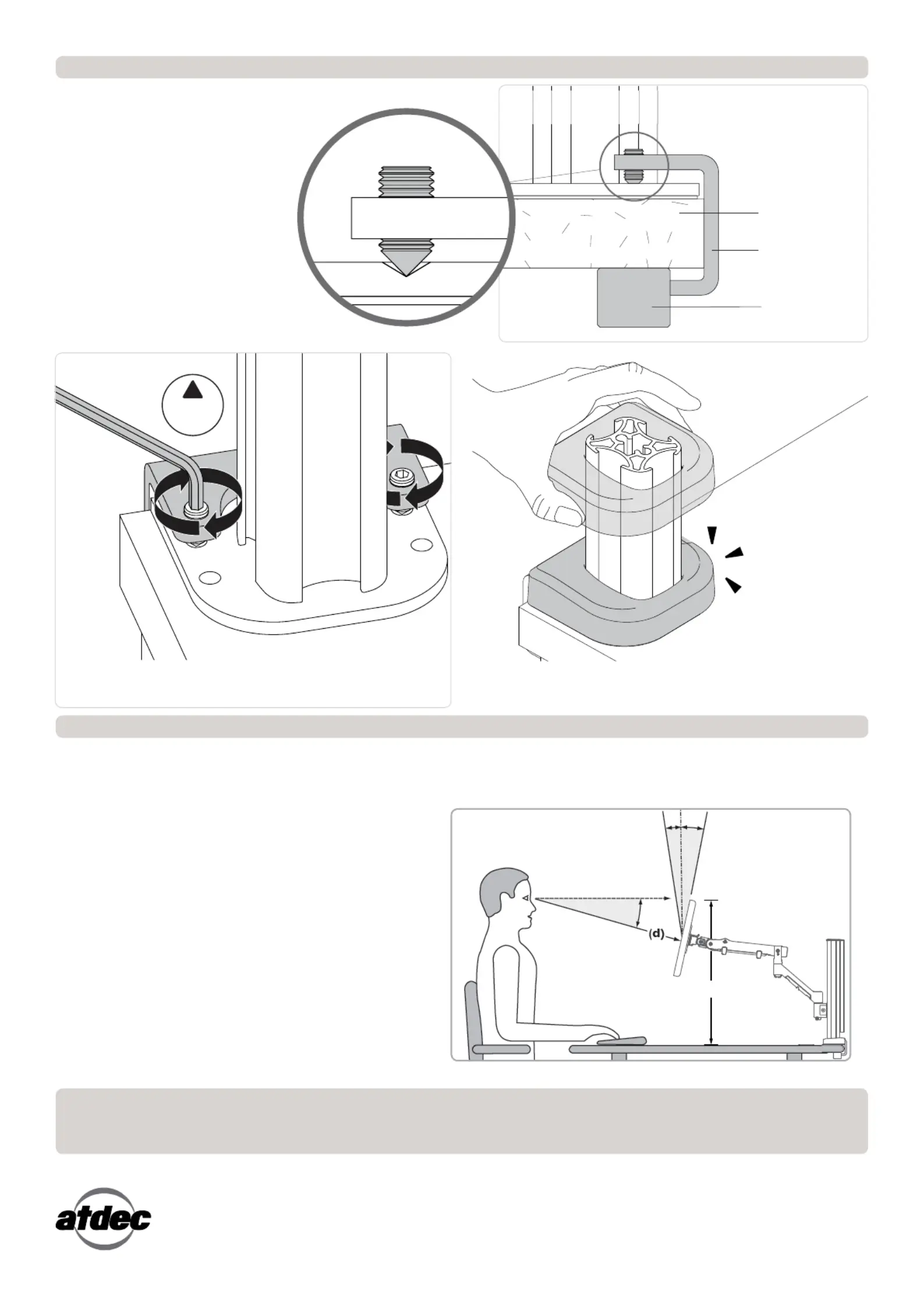 (d)

atdec