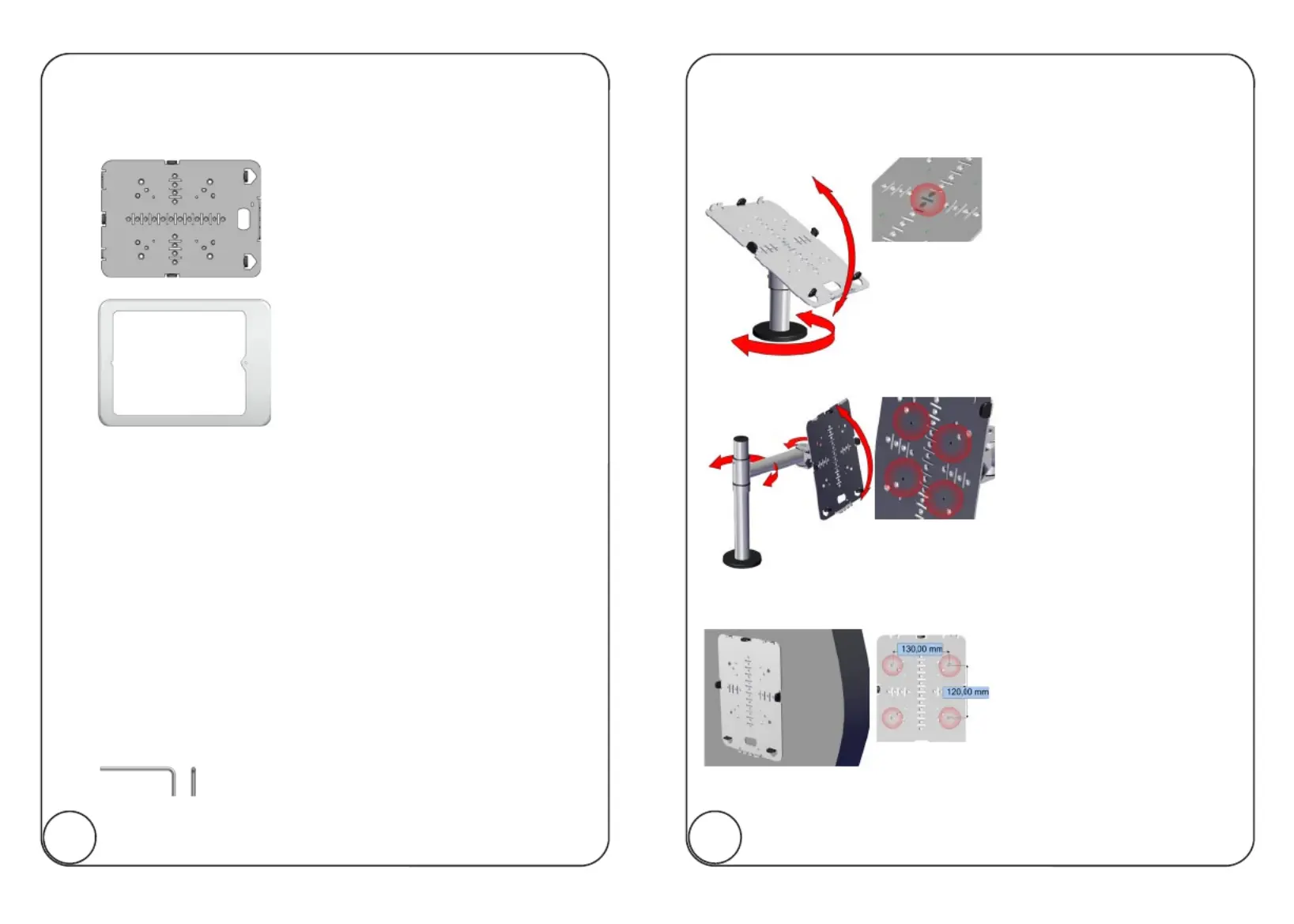 130,00 mm
120,00 mm