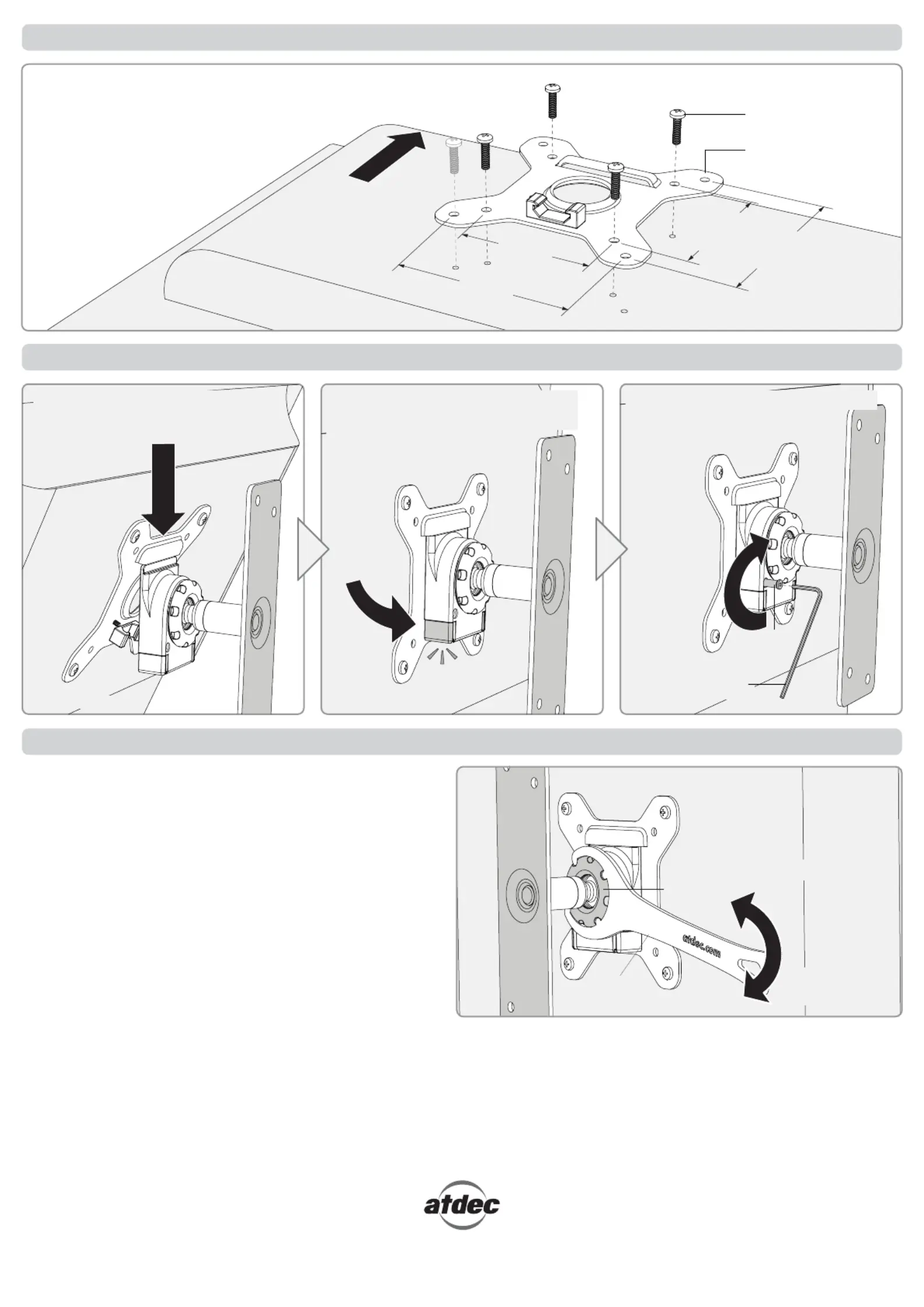 atdec.com

atdec