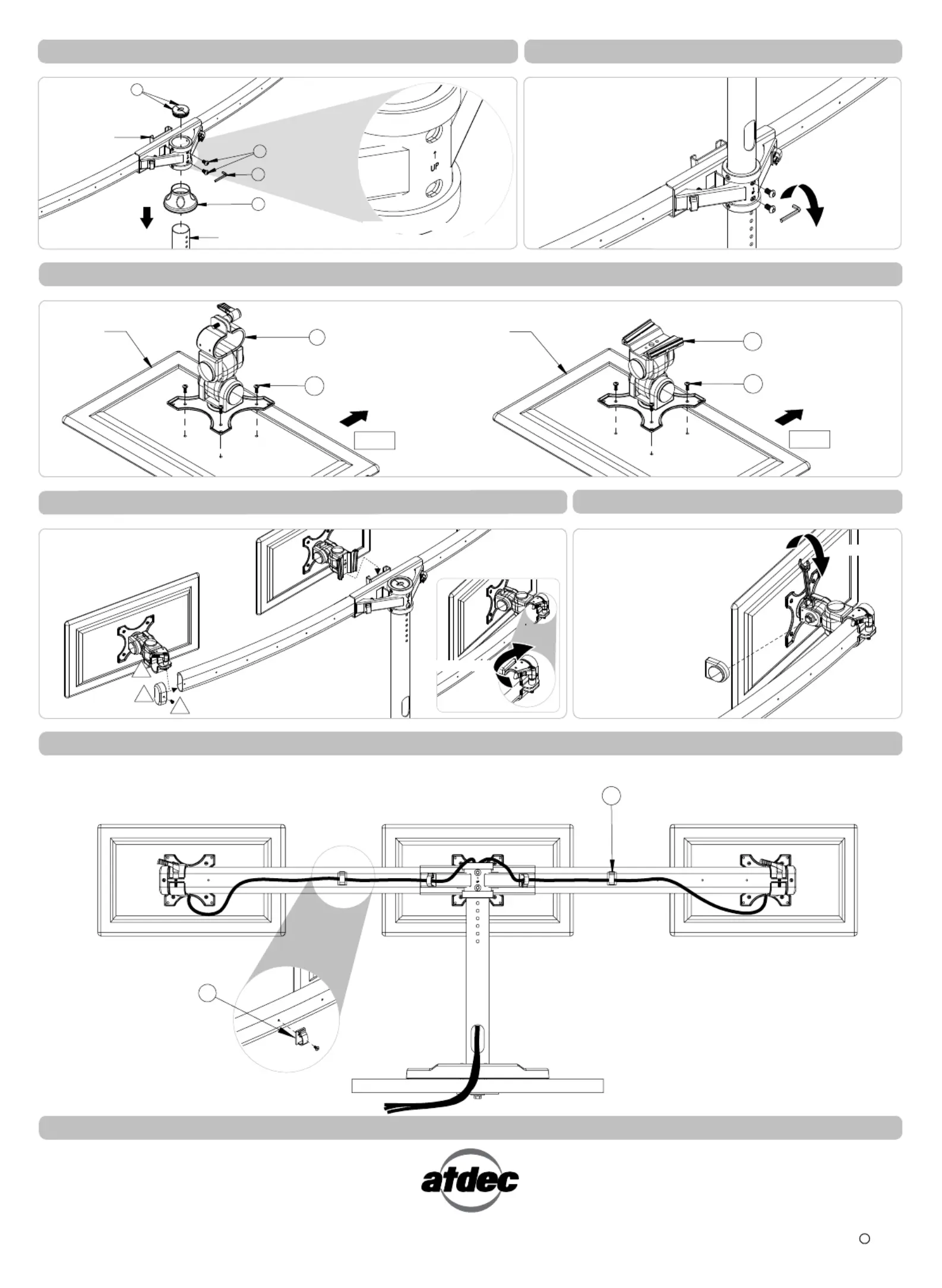 UP

atdec