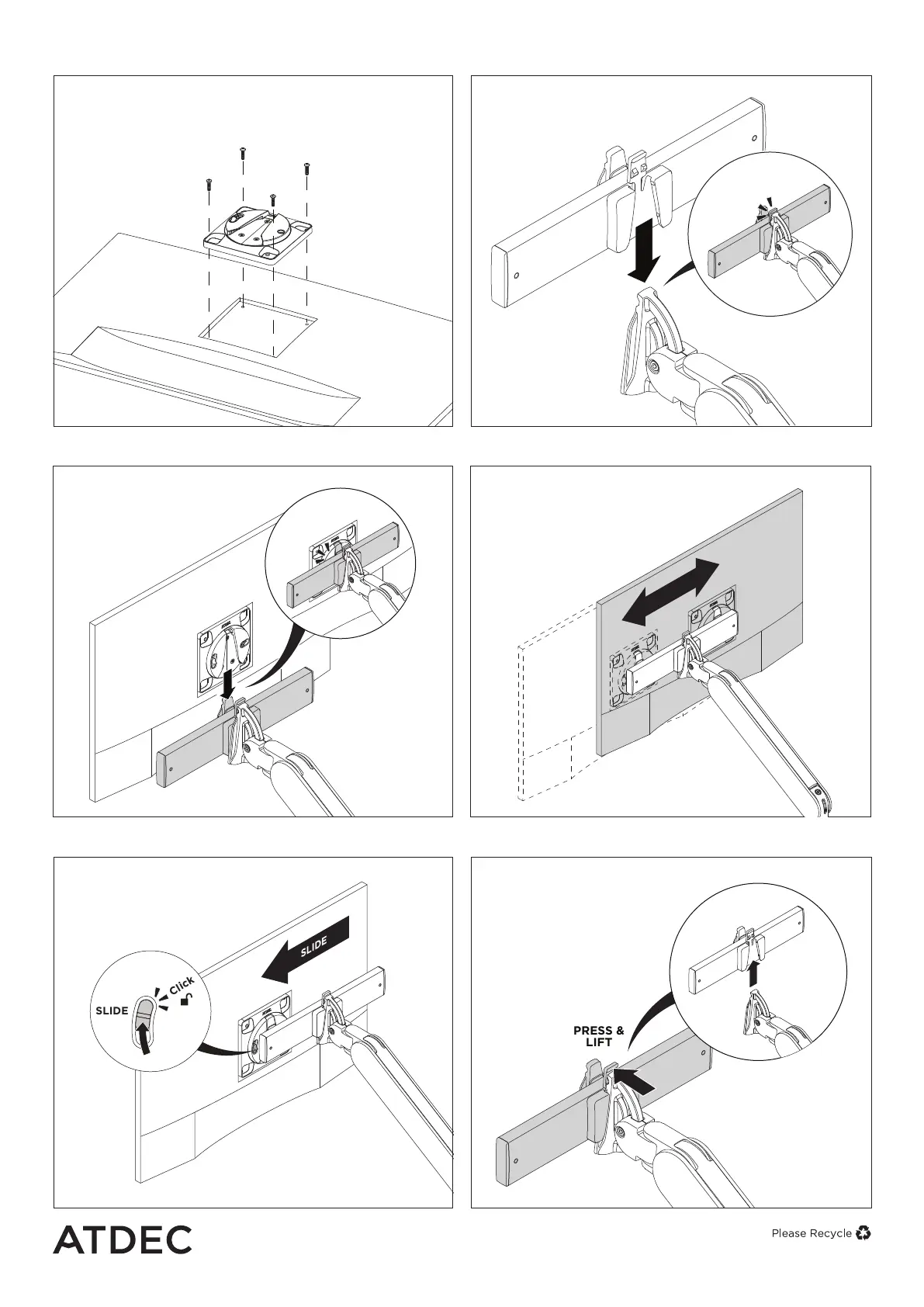 SLIDE

SLIDE

Click

PRESS & LIFT

ATDEC

Please Recycle