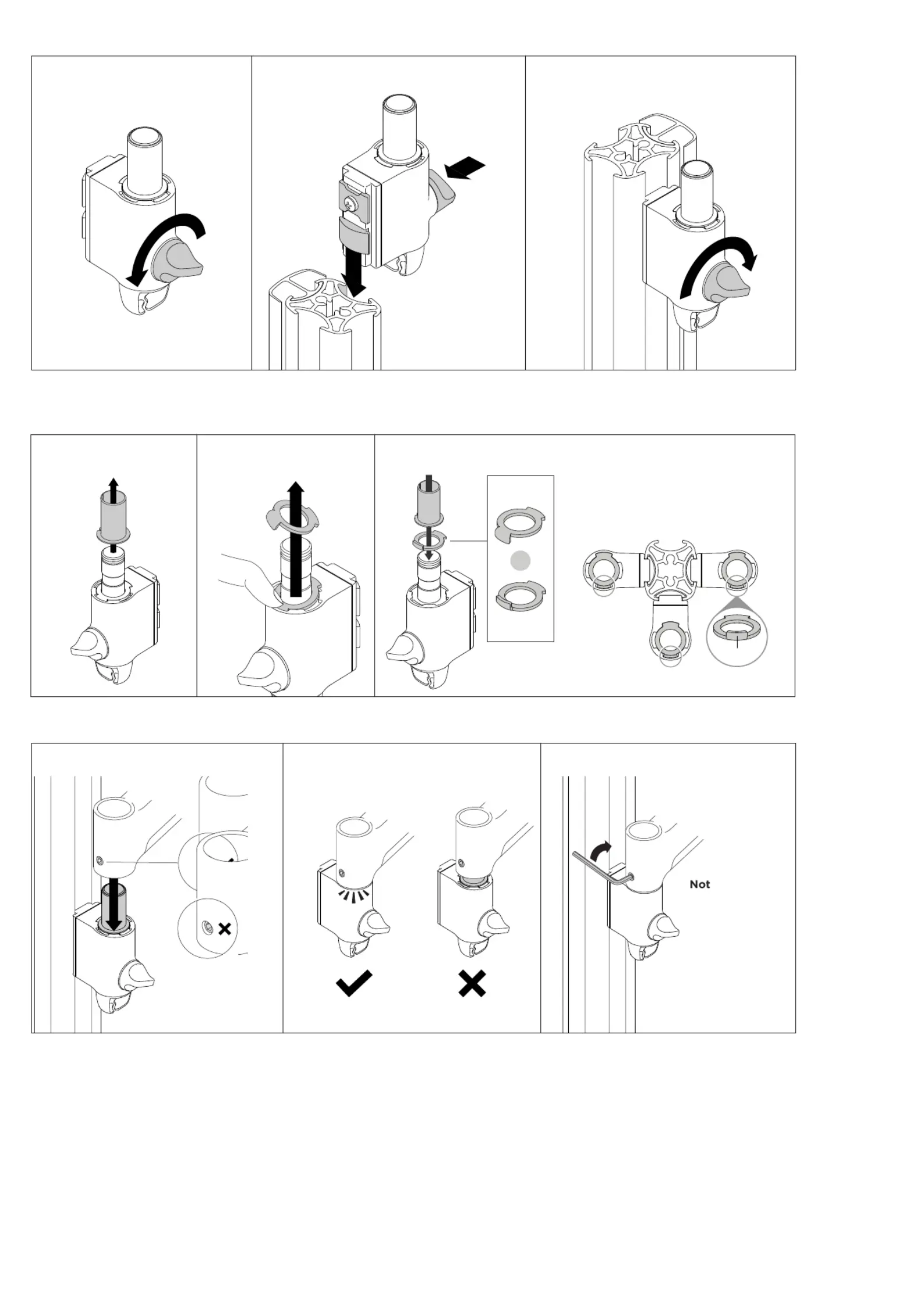 Not