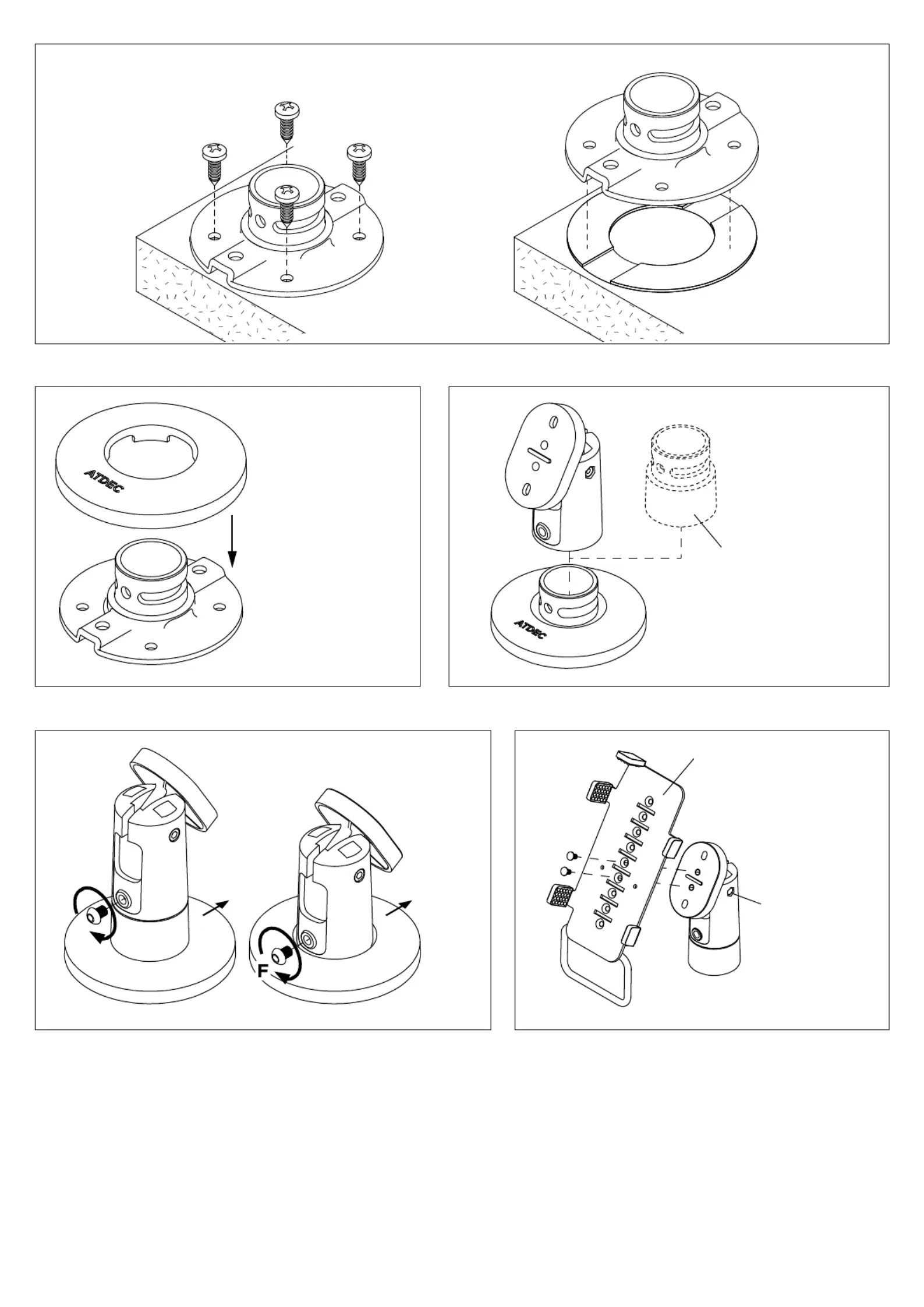 ATDEC

ATDEC

F