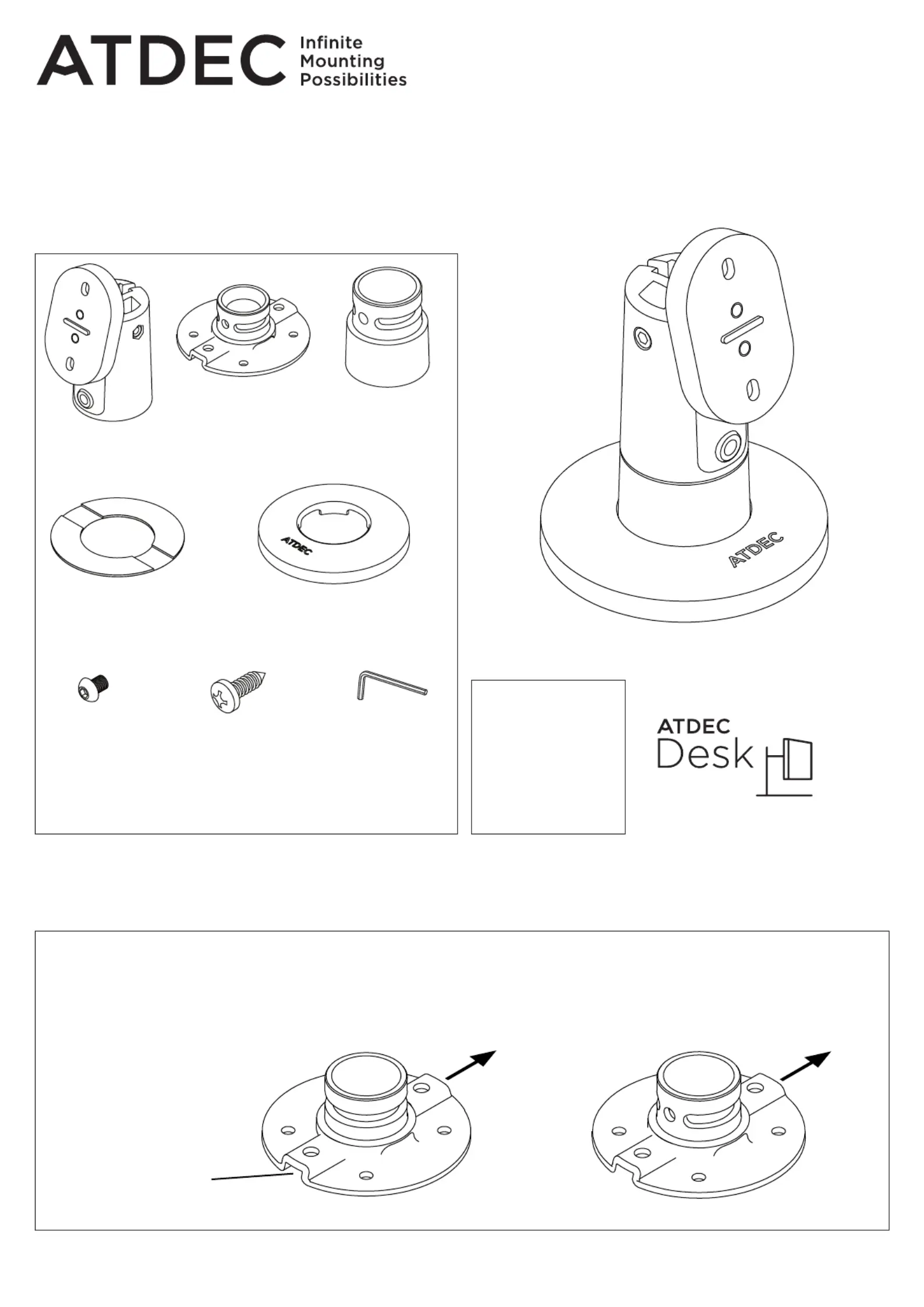 ATDEC Infinite Mounting Possibilities

ATDEC

ATDEC

ATDEC
Desk