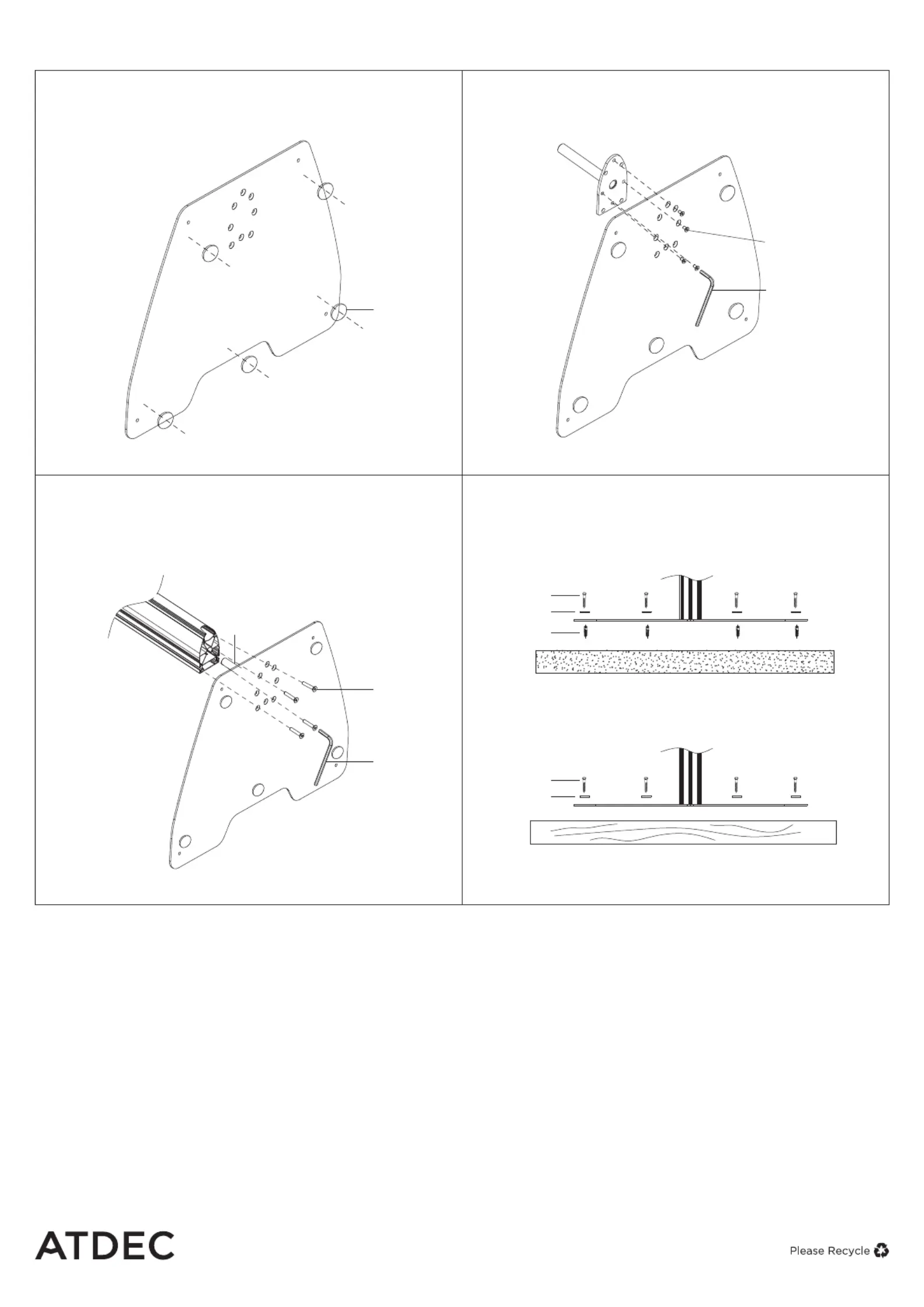 ATDEC

Please Recycle