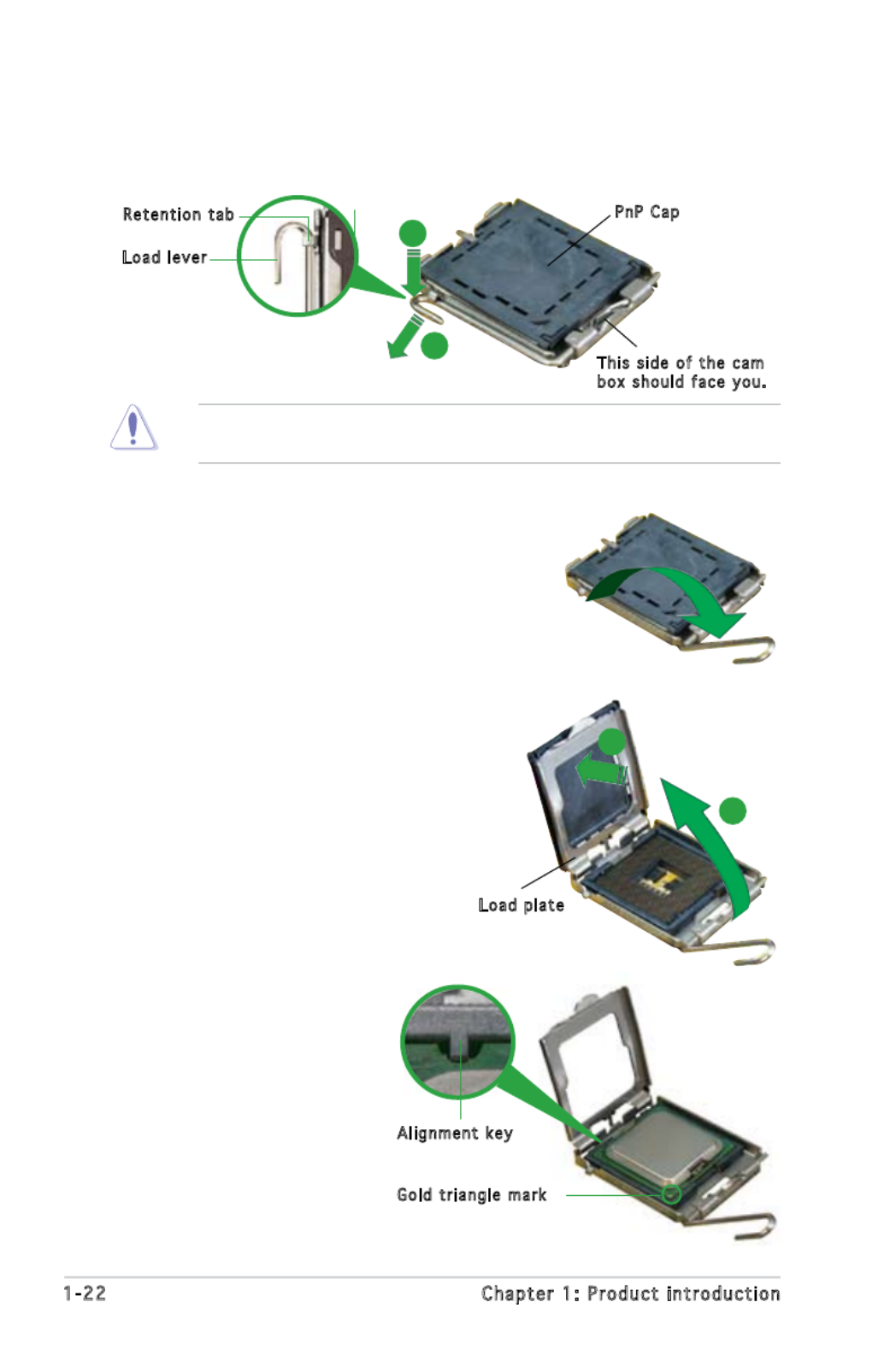 Retention tab

Load lever

PnP Cap

This side of the cam box should face you.

Load plate

Alignment key

Gold triangle mark

1-22

Chapter 1: Product introduction