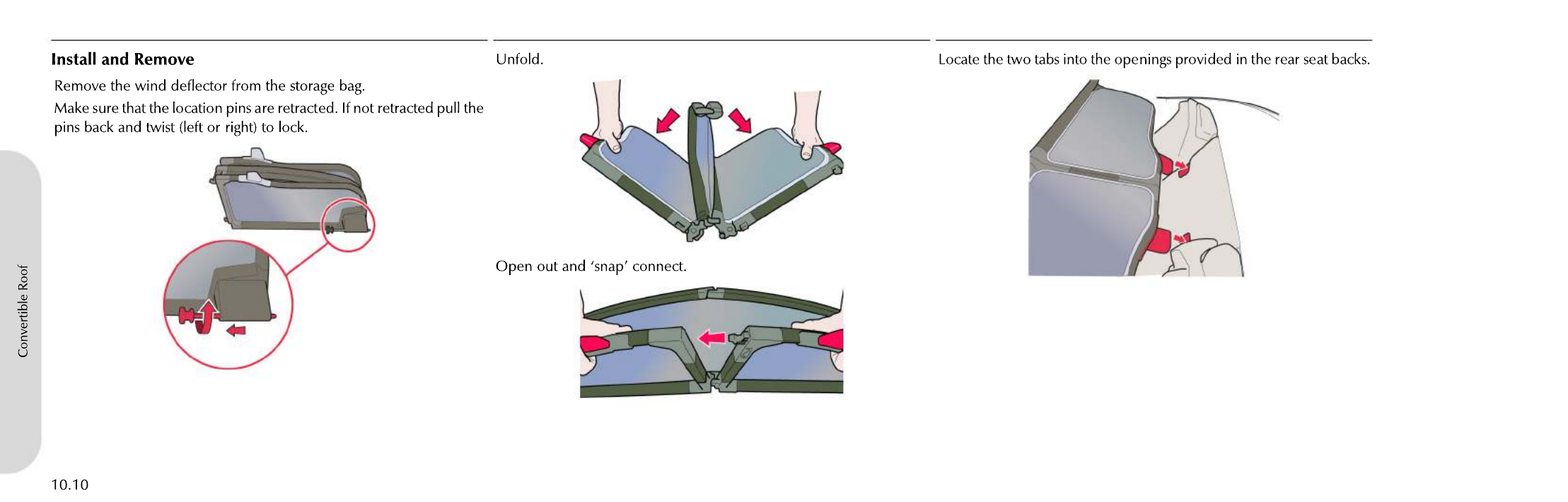 Convertible Roof

Install and Remove

Remove the wind deflector from the storage bag.

Make sure that the location pins are retracted. If not retracted pull the pins back and twist (left or right) to lock.

Unfold.

Open out and 'snap' connect.

Locate the two tabs into the openings provided in the rear seat backs.

10.10