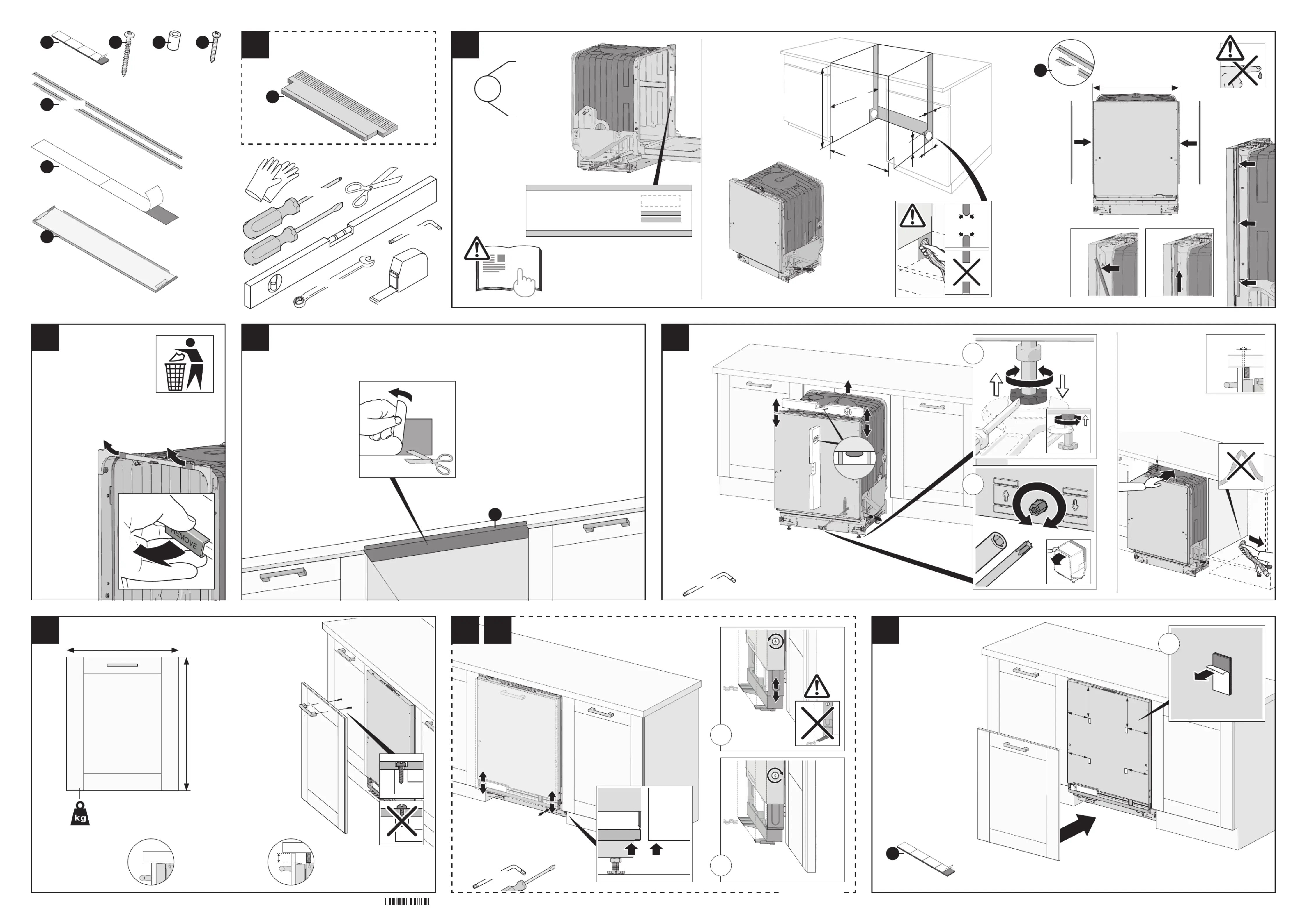 REMOVE

kg