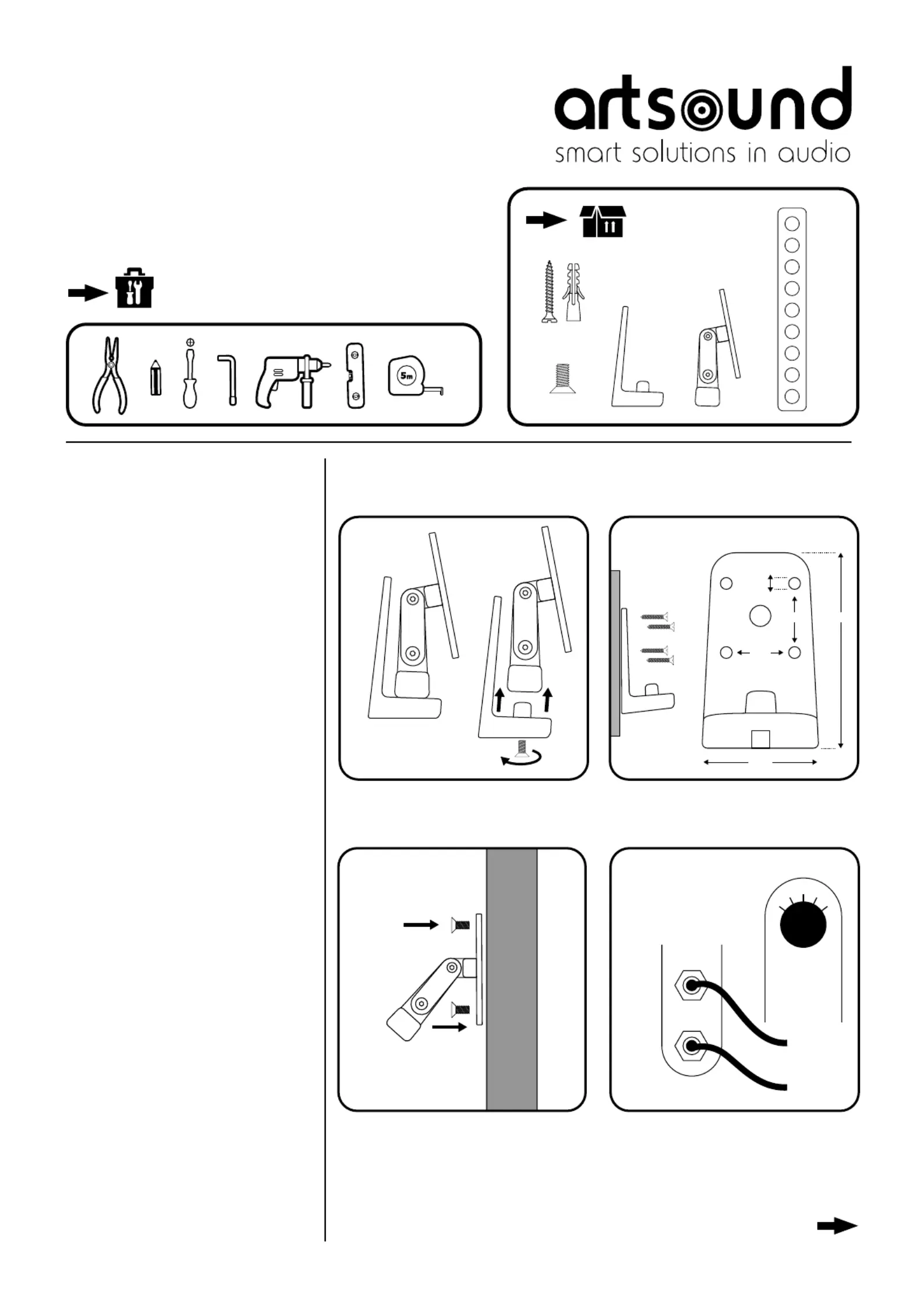 artsound
smart solutions in audio

5m