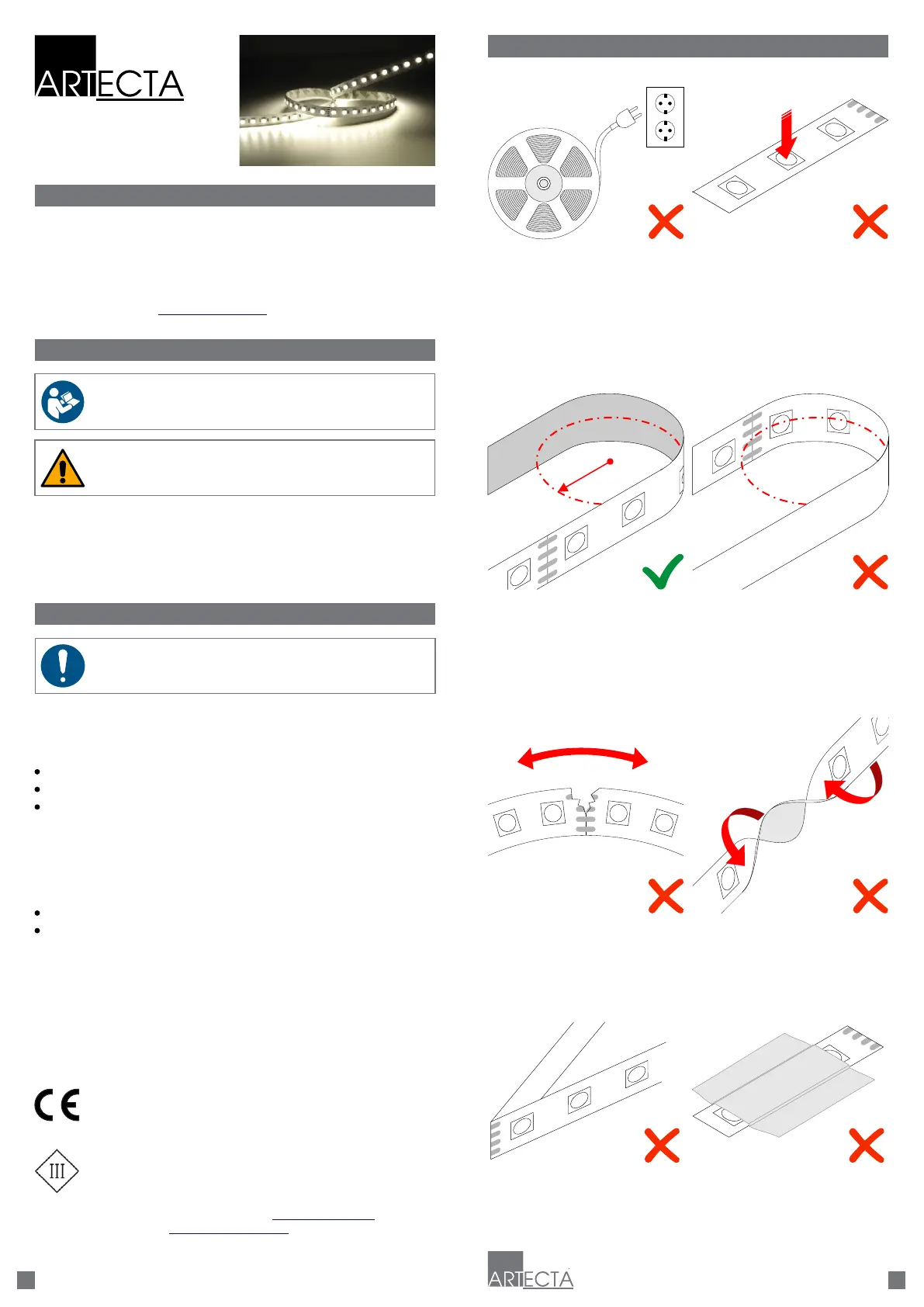 ARTECTA

III

ARTECTA