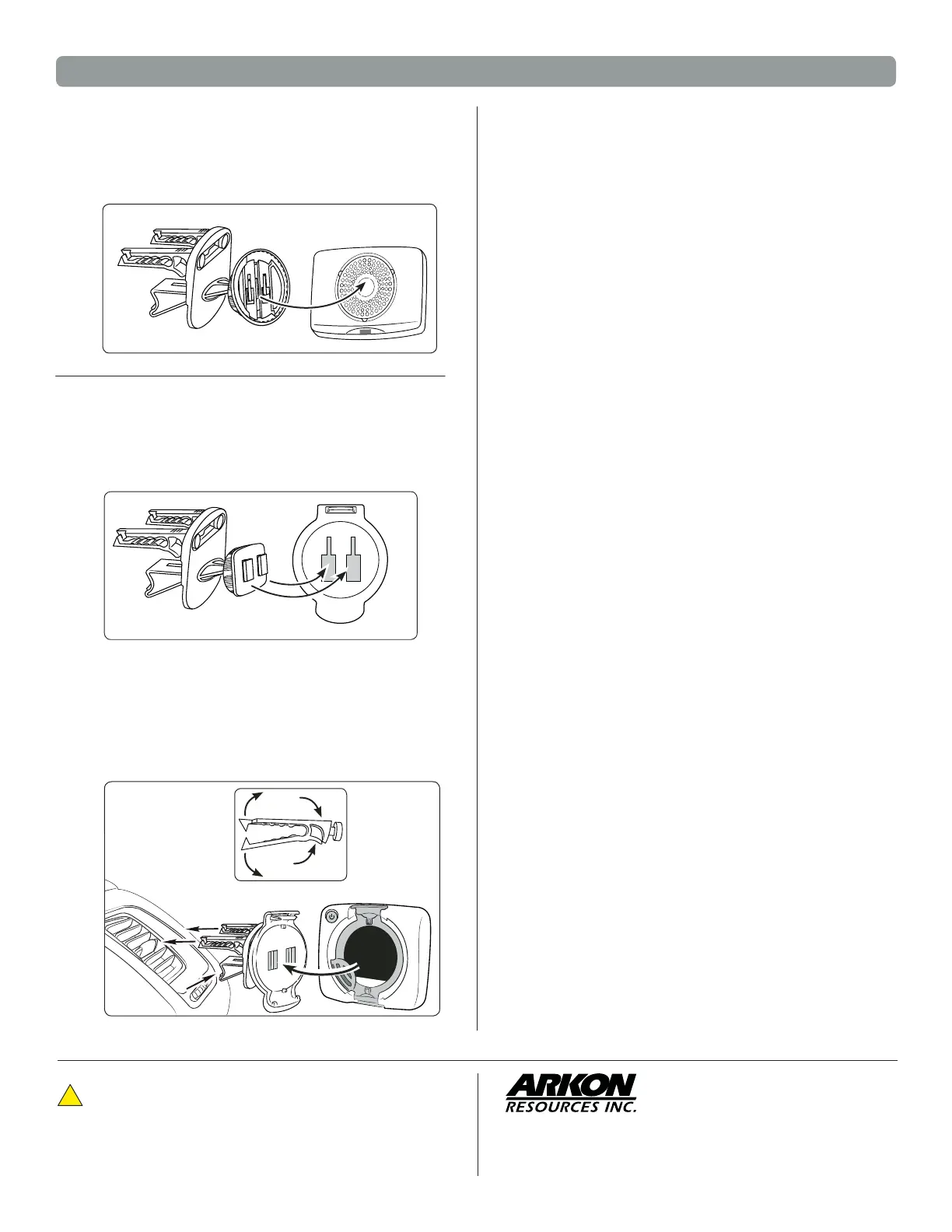 ARKON
RESOURCES INC.