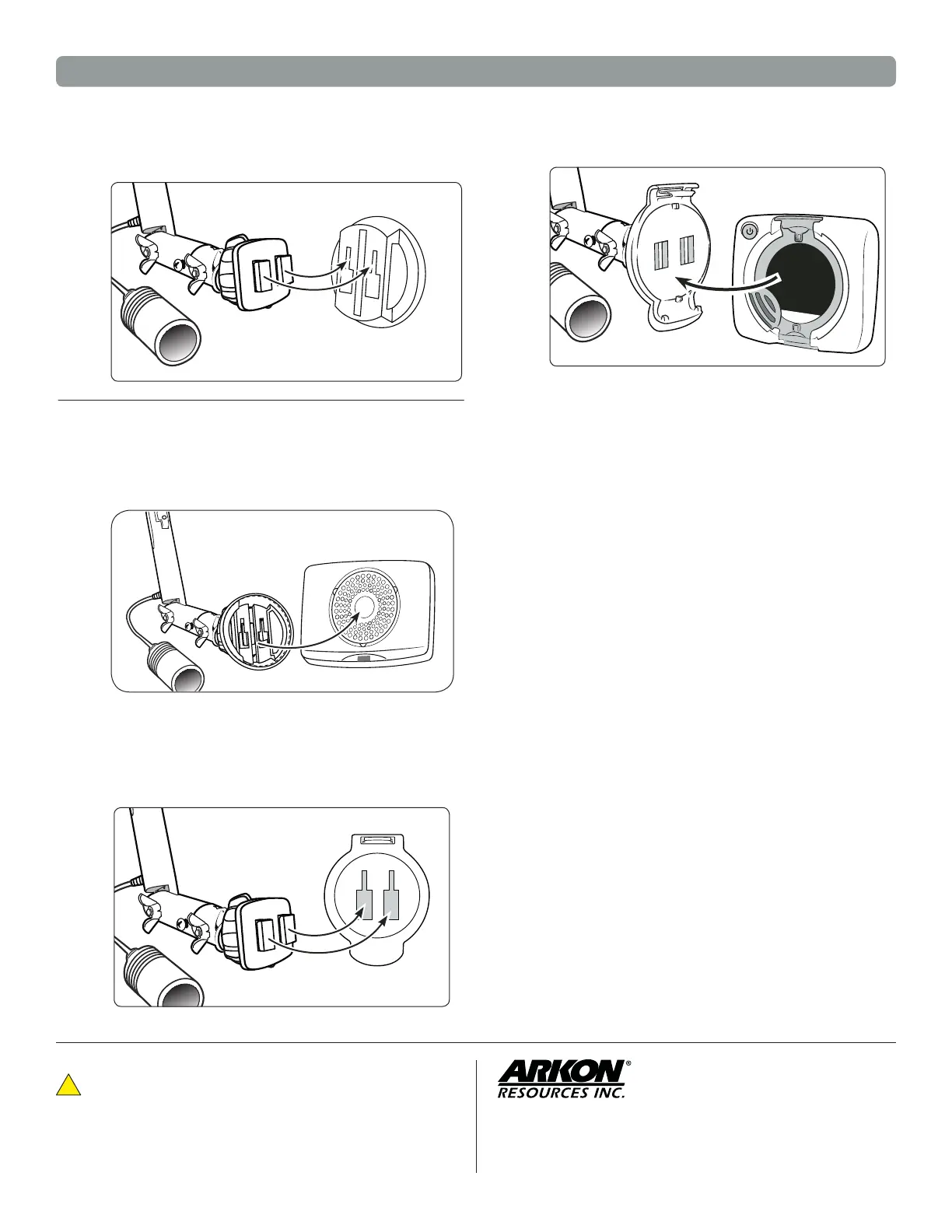 ARKON®
RESOURCES INC.