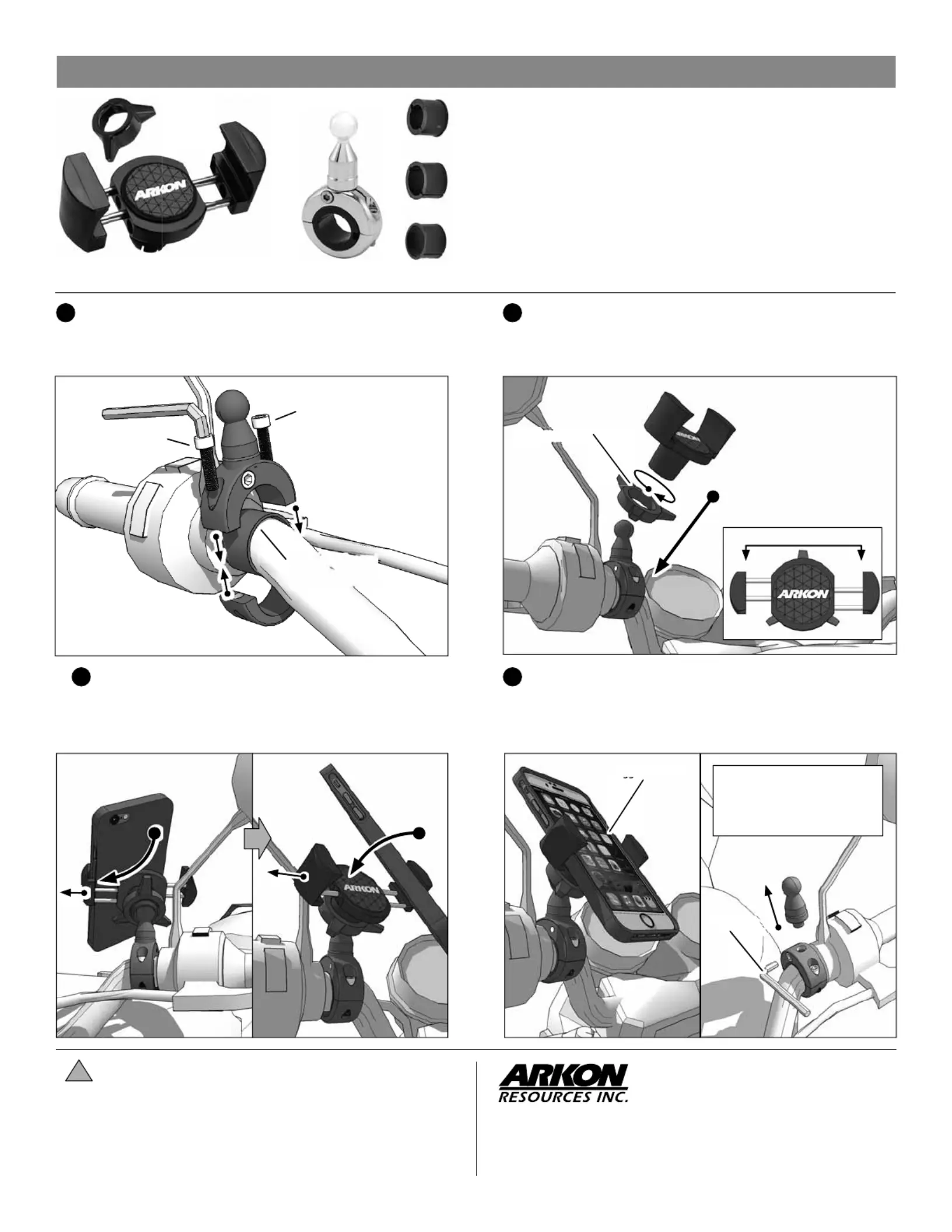 ARKON

ARKON

ARKON

ARKON

ARKON
RESOURCES INC.