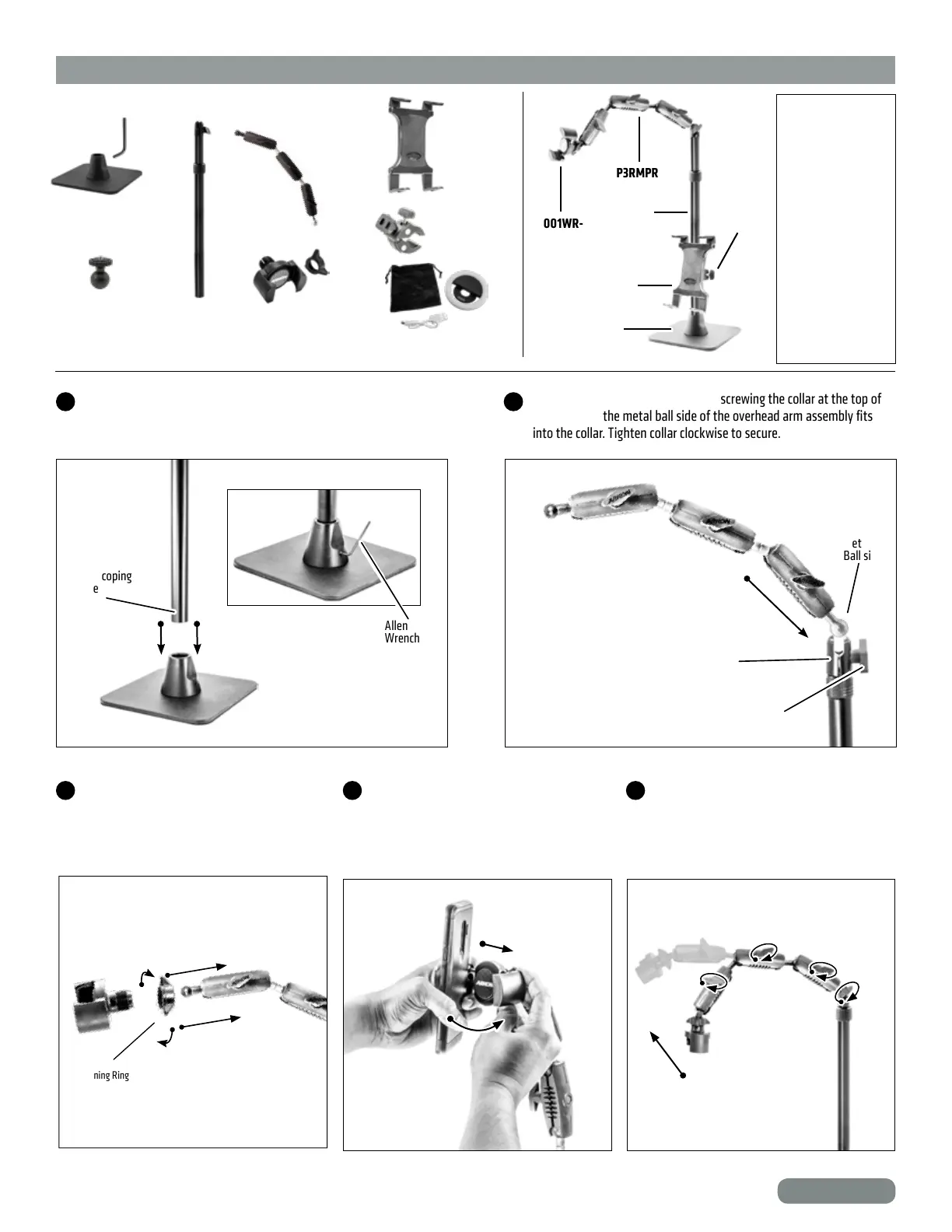 P3RMPR

001WR-

screwing the collar at the top of the metal ball side of the overhead arm assembly fits into the collar. Tighten collar clockwise to secure.

coping
e

Allen
Wrench

et
Ball si

ning Ring