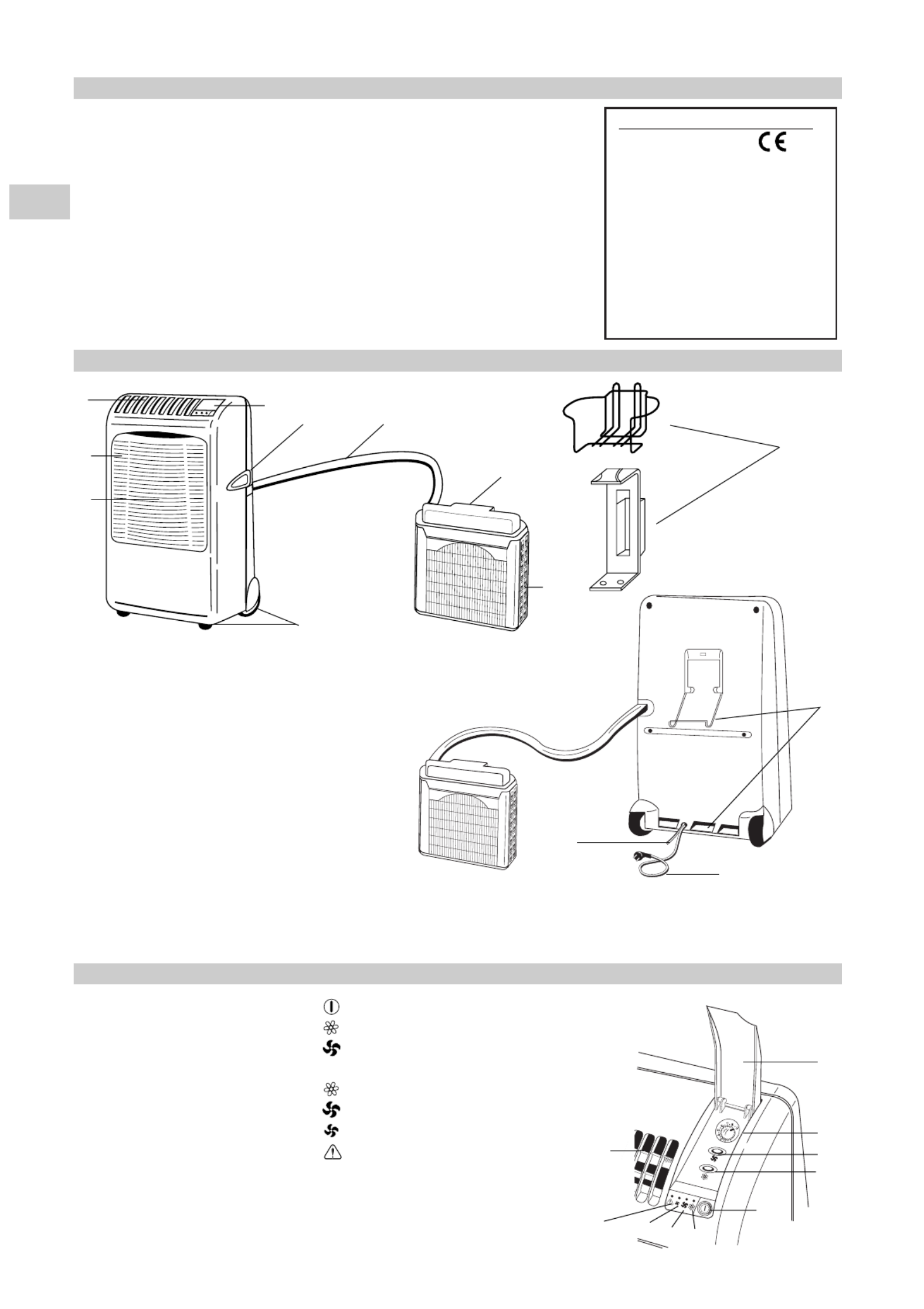 CE