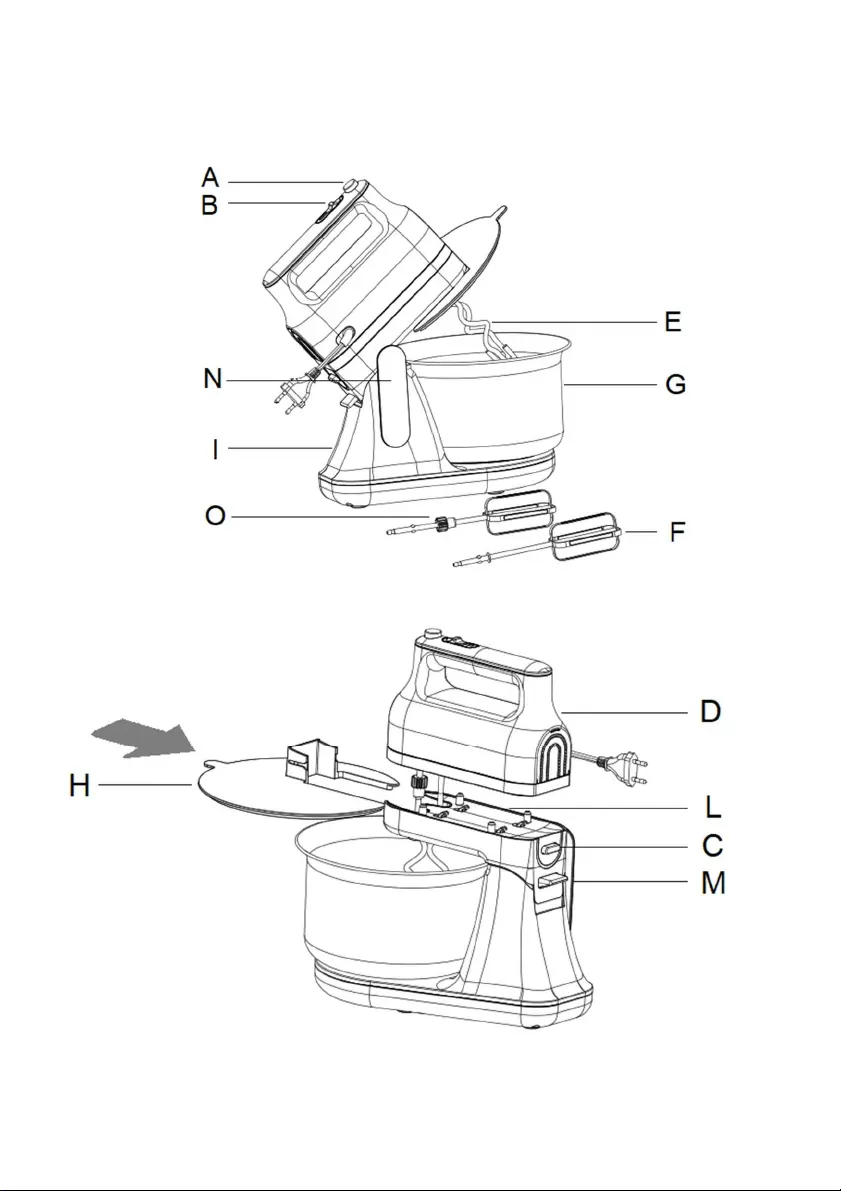 A
B
E
N
G
I
O
F

D
H
L
C
M