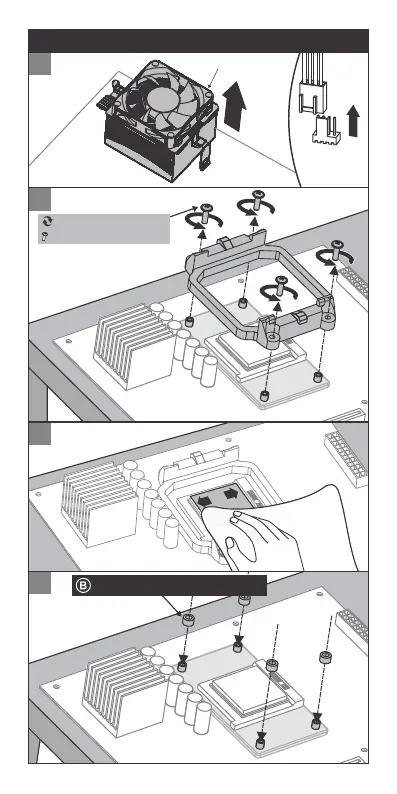 B