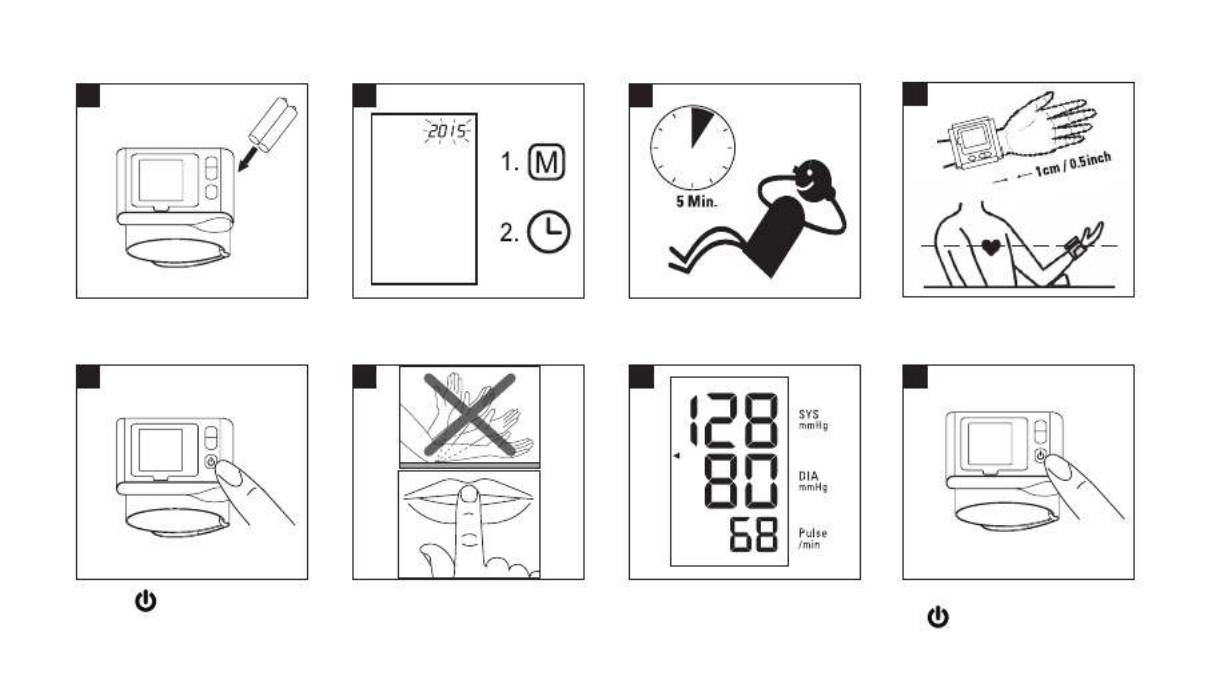 2015

1. M

2.

5 Min.

1cm / 0.5inch

128 SYS mmHg

80 DIA mmHg

68 Pulse /min