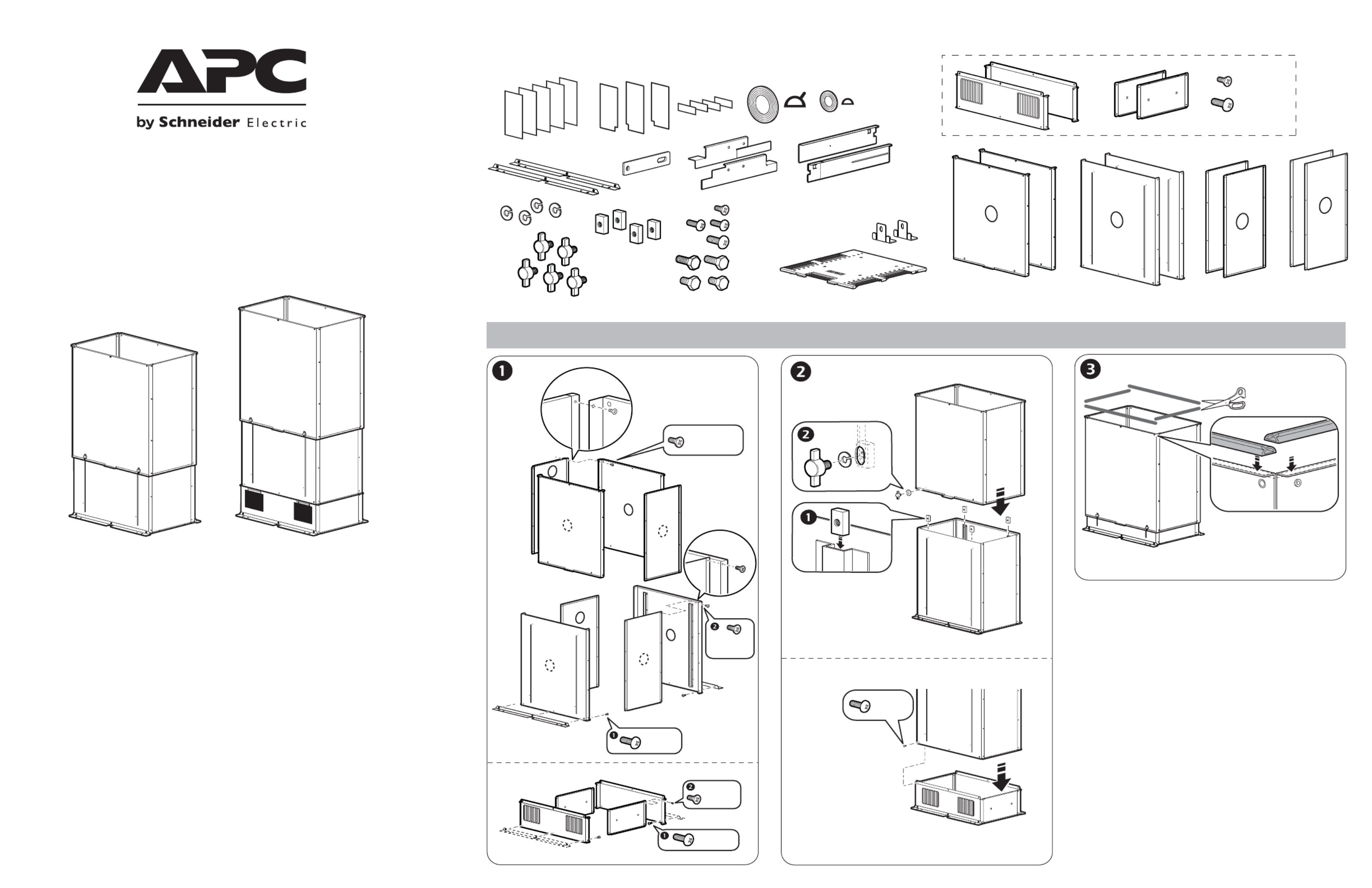 APC

by Schneider Electric

1

2

1

2

1

2

2

1

3