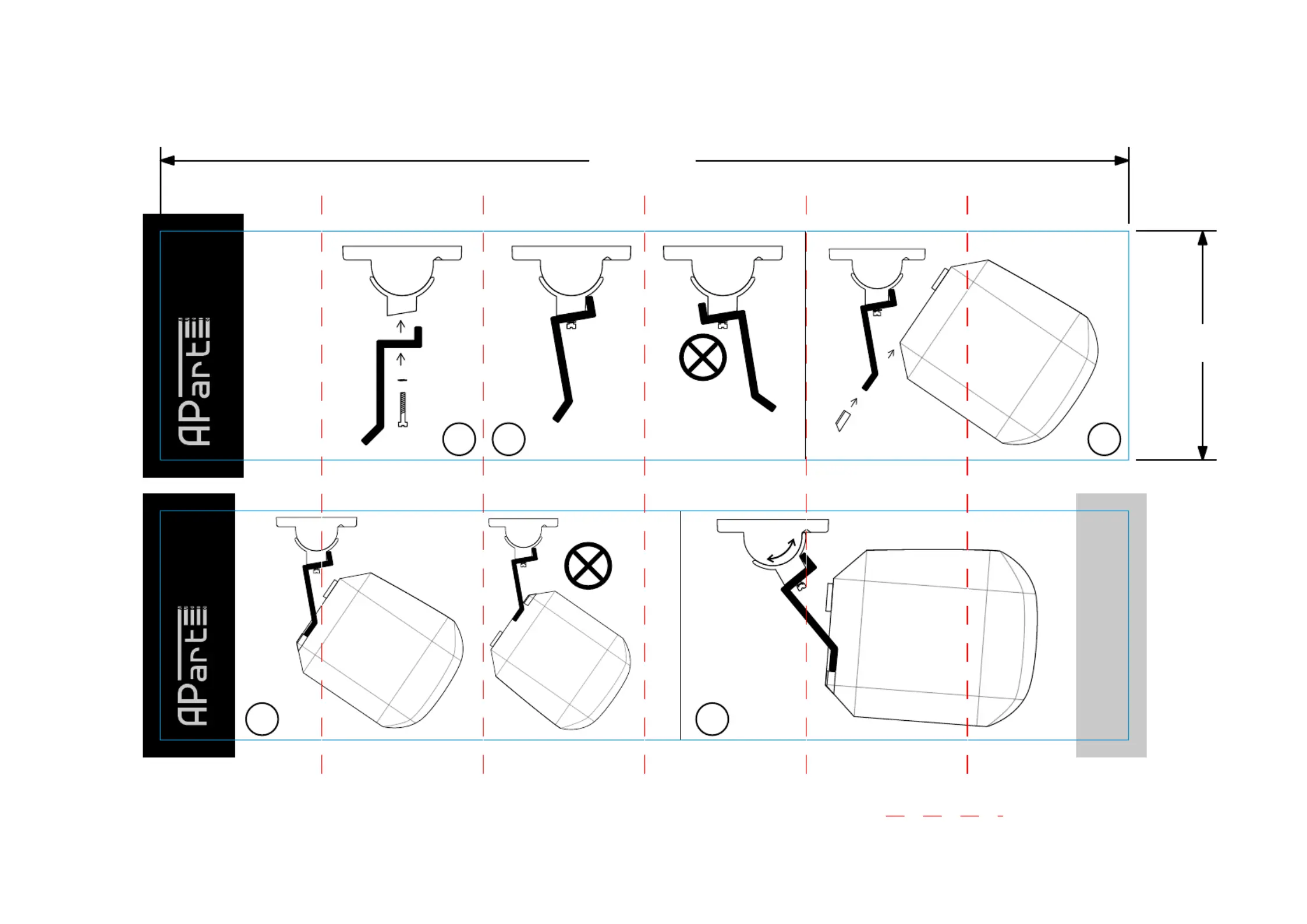 APart
APart