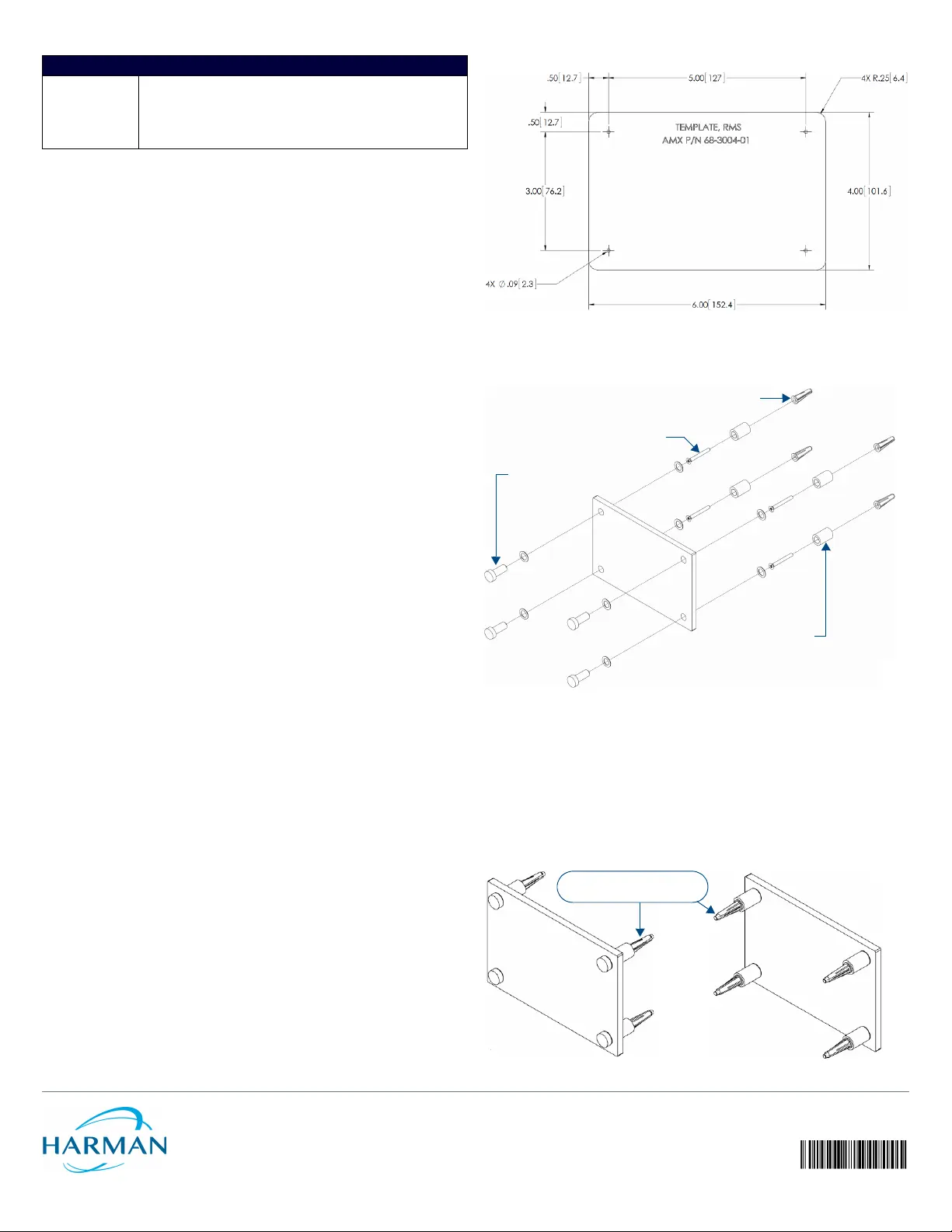 .50[12.7]

5.00[127]

4X R.25[6.4]

.50[12.7]

TEMPLATE, RMS
AMX P/N 68-3004-01

3.00[76.2]

4.00[101.6]

4X ∅.09[2.3]

6.00[152.4]

HARMAN