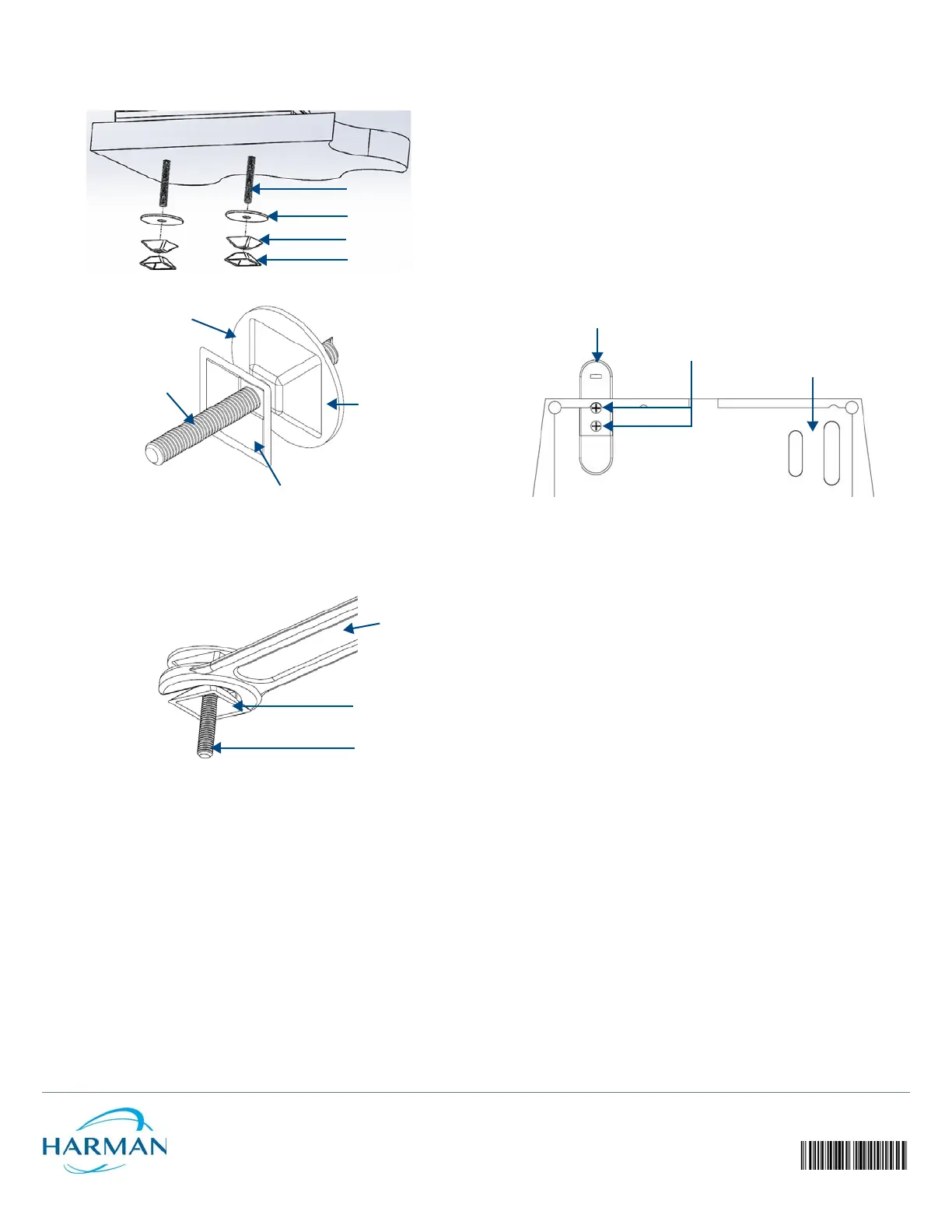 HARMAN