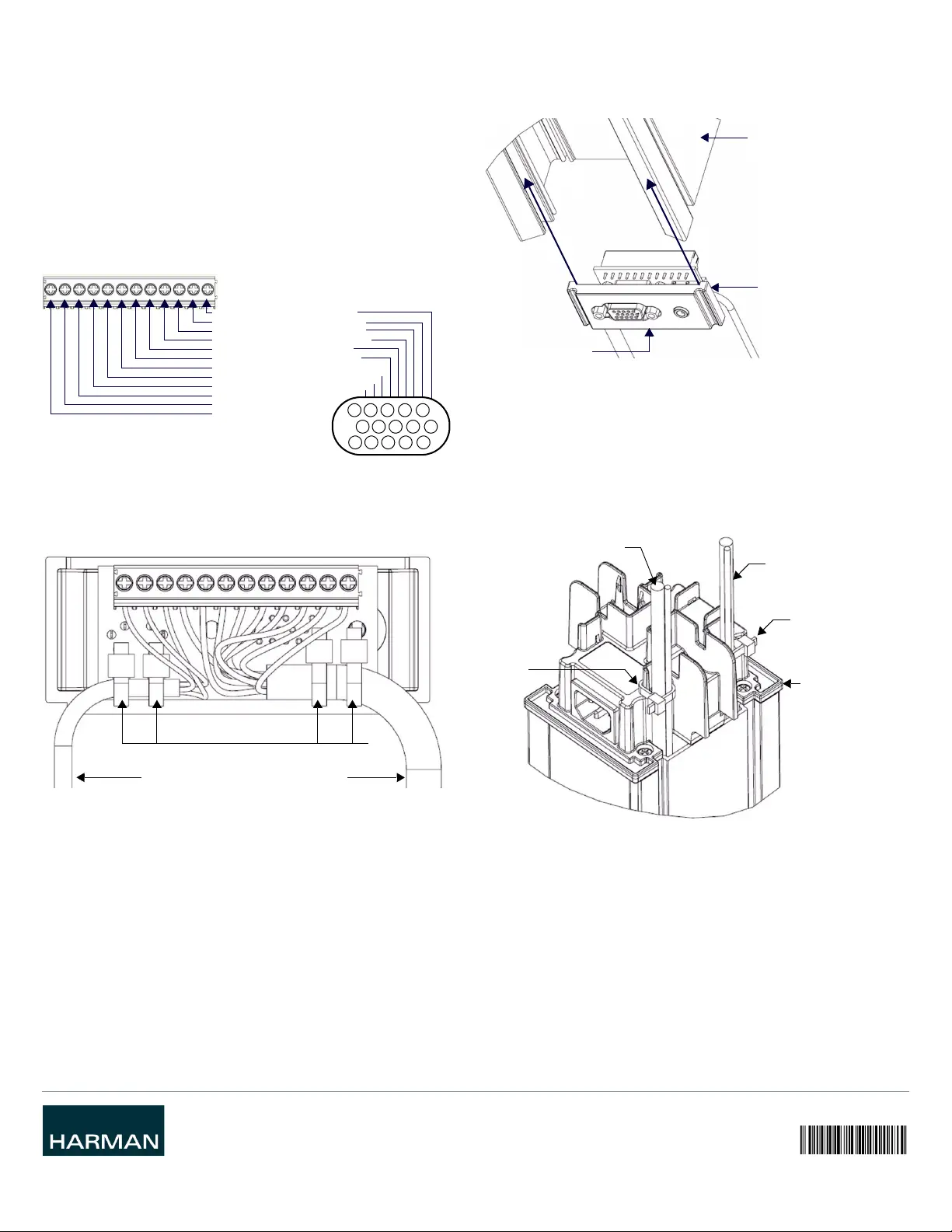 HARMAN