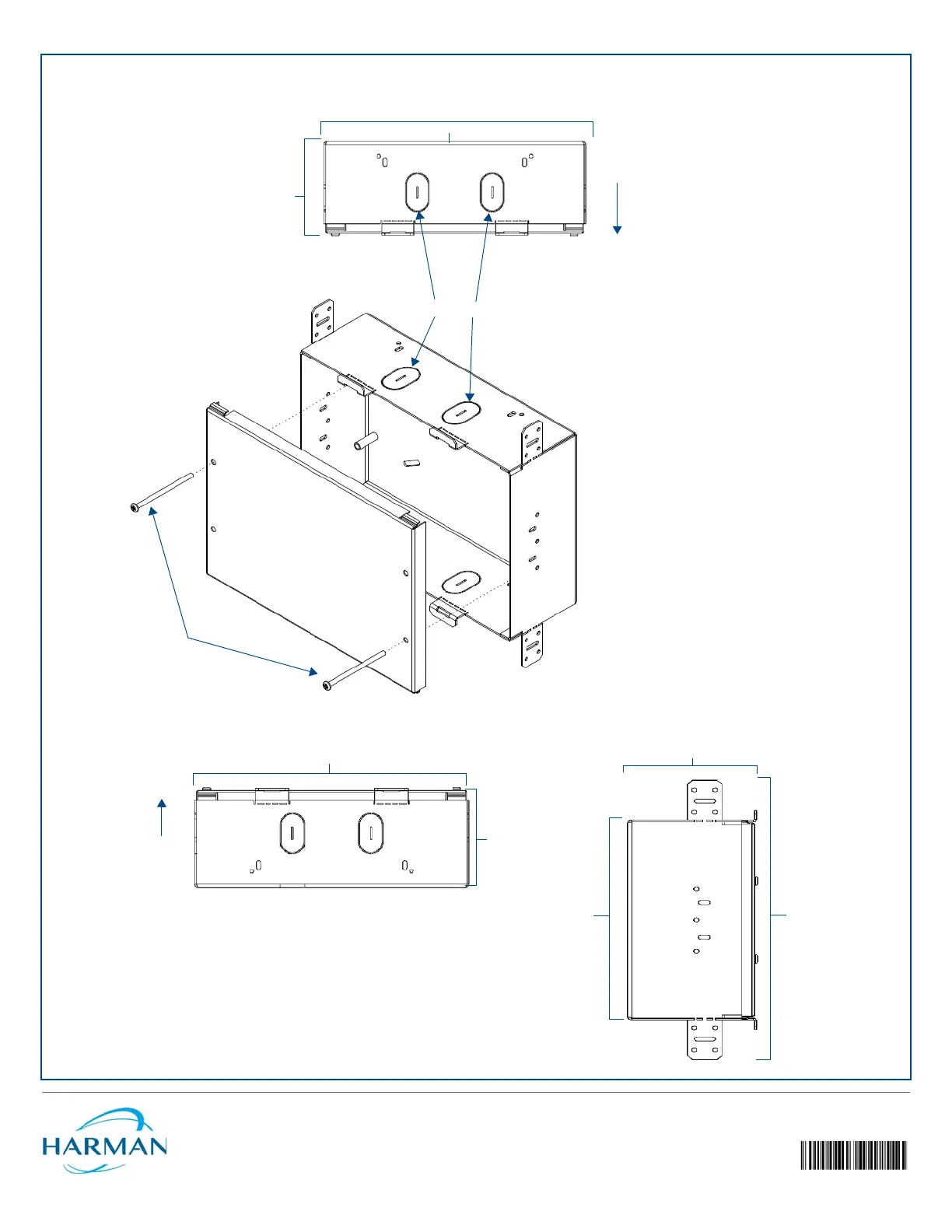 HARMAN