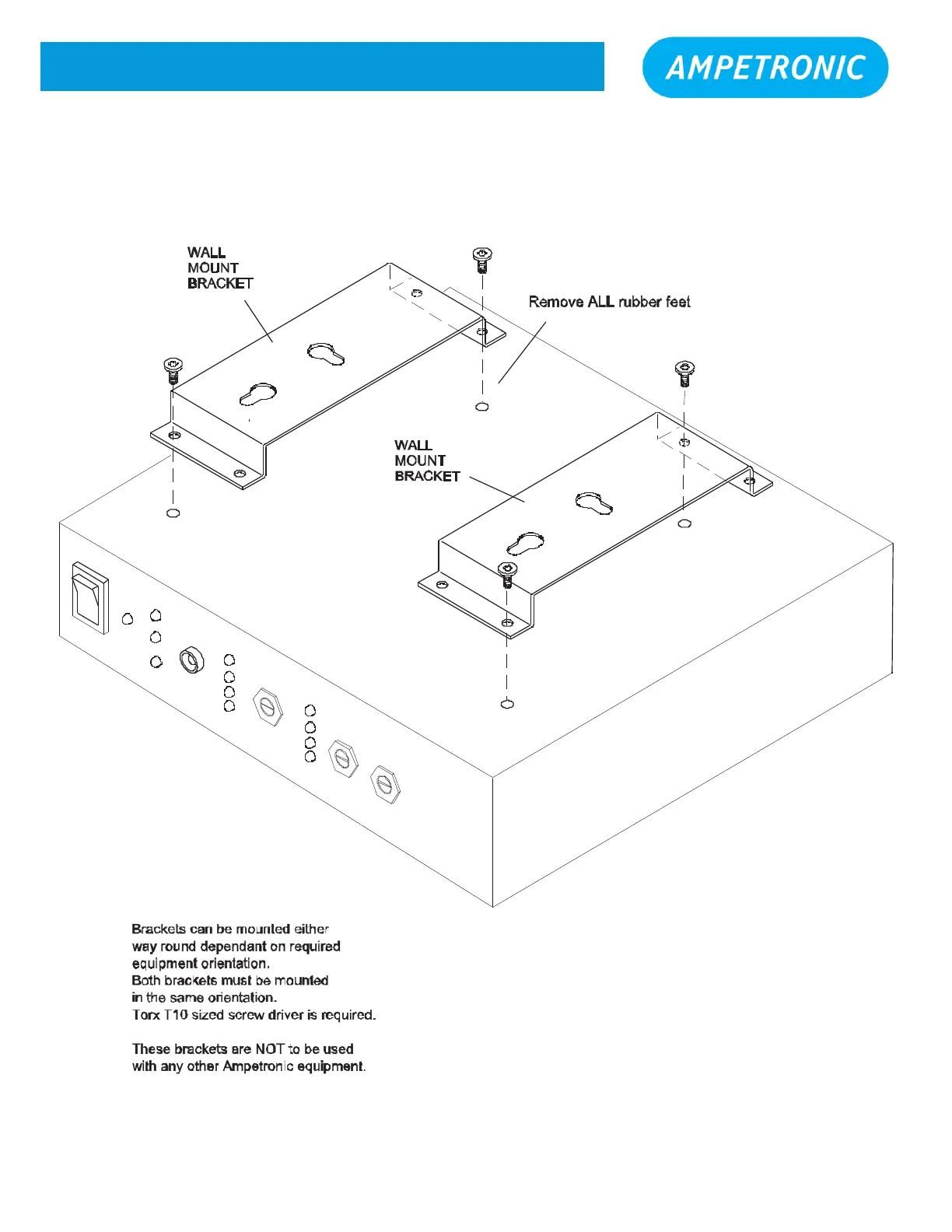 AMPETRONIC

WALL MOUNT BRACKET

Remove ALL rubber feet

WALL MOUNT BRACKET

Brackets can be mounted either way round dependant on required equipment orientation.
Both brackets must be mounted in the same orientation.
Torx T10 sized screw driver is required.

These brackets are NOT to be used with any other Ampetronic equipment.