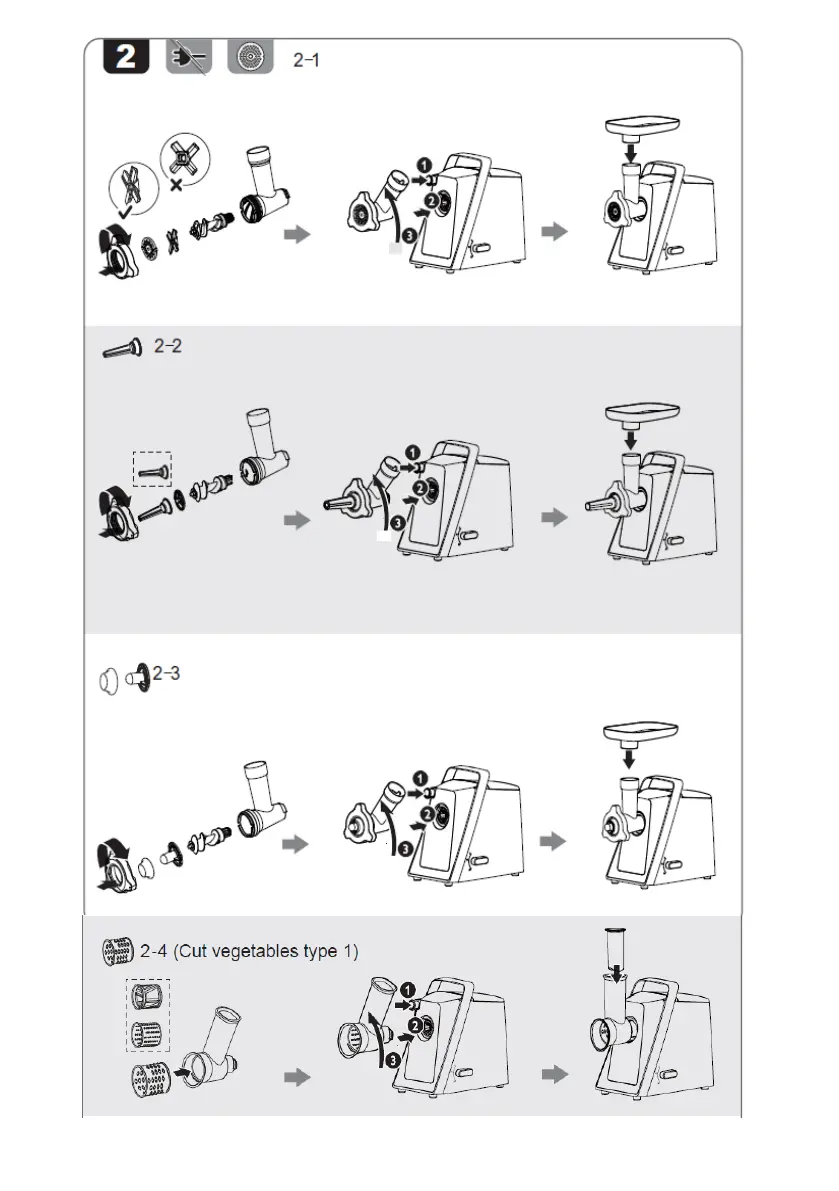 2 2-1

1
2
3

2-2

1
2
3

2-3

1
2
3

2-4 (Cut vegetables type 1)

1
2
3