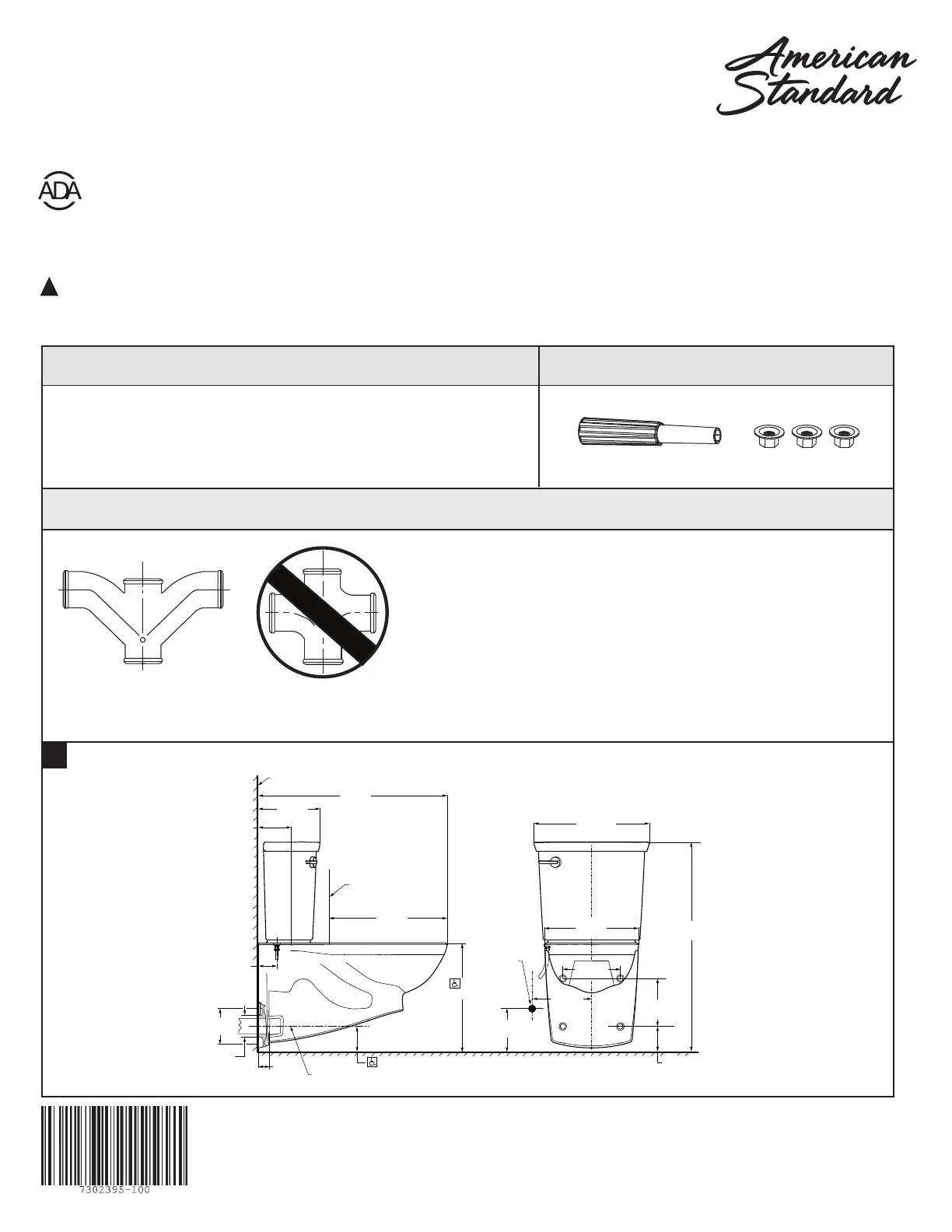 American Standard

ADA

7302395-100