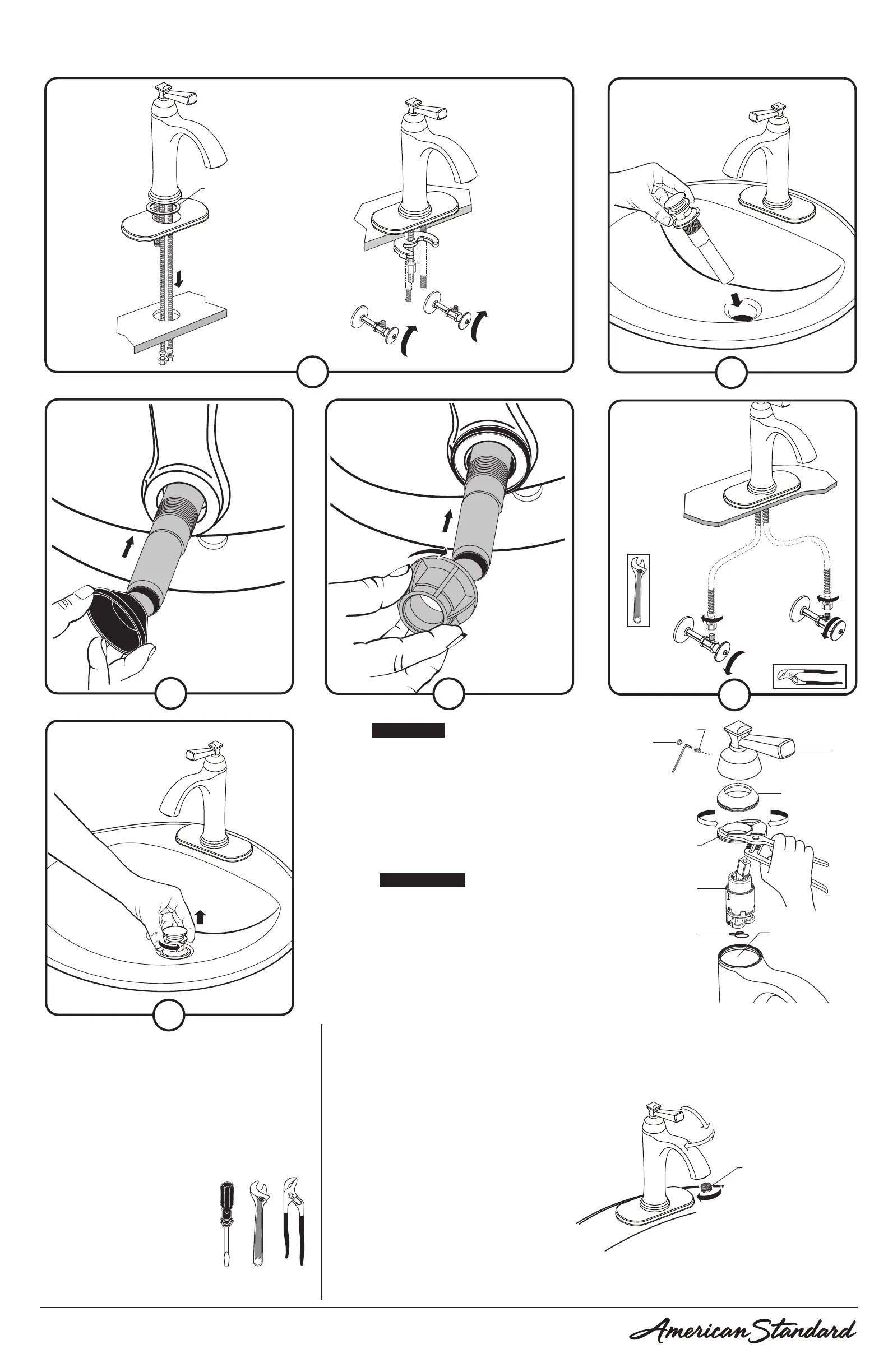 American Standard