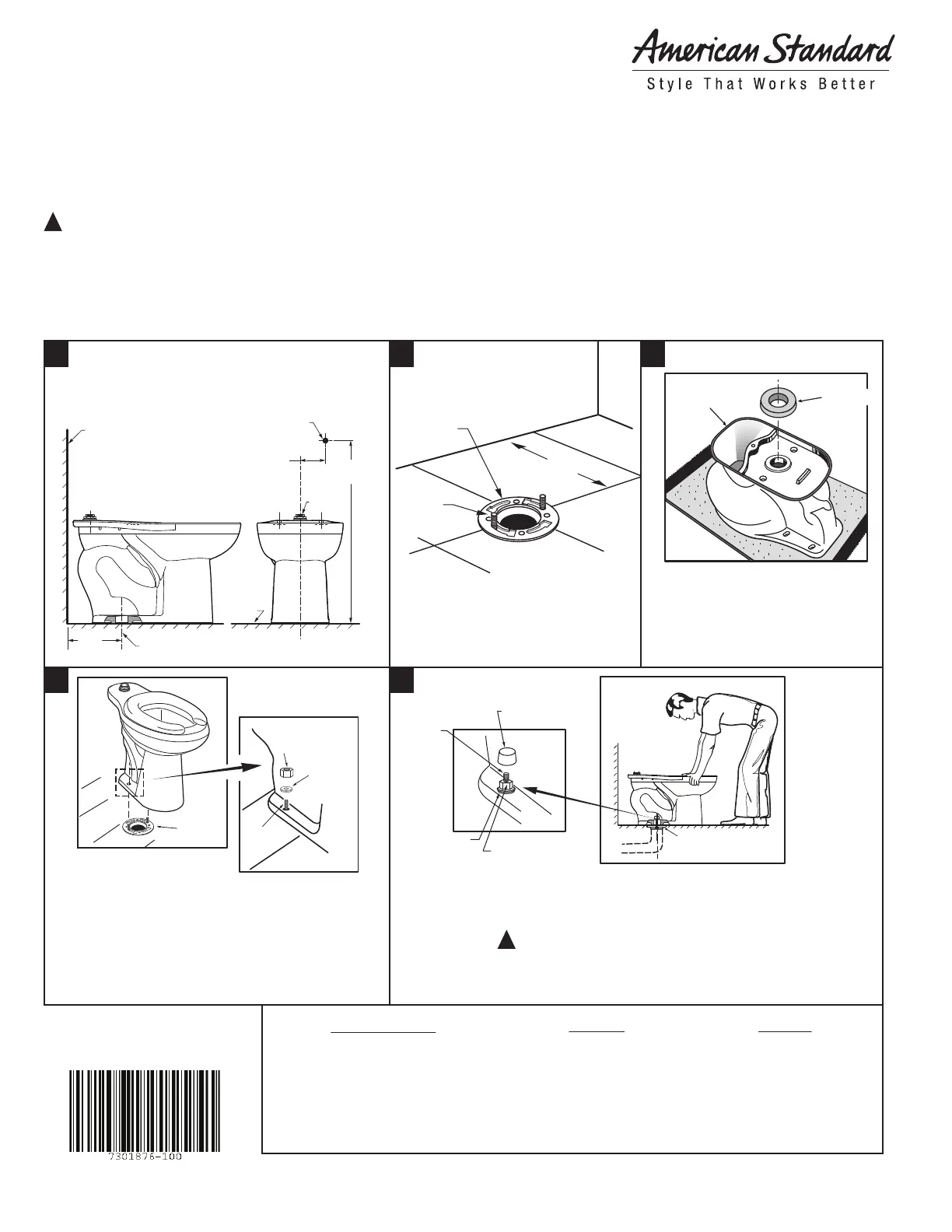 American Standard
Style That Works Better

7301876-100