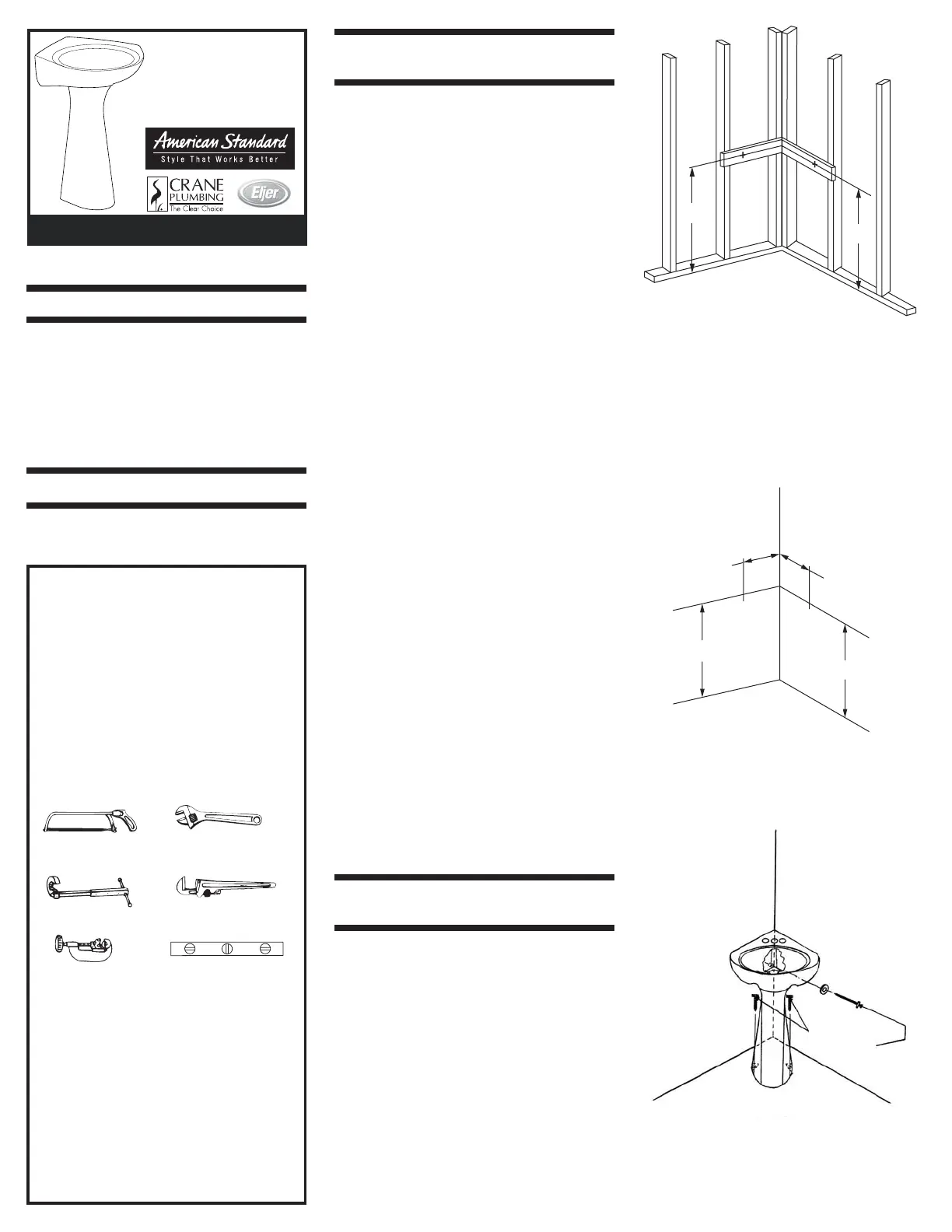 American Standard
Style That Works Better

CRANE PLUMBING
The Clear Choice

Eljer