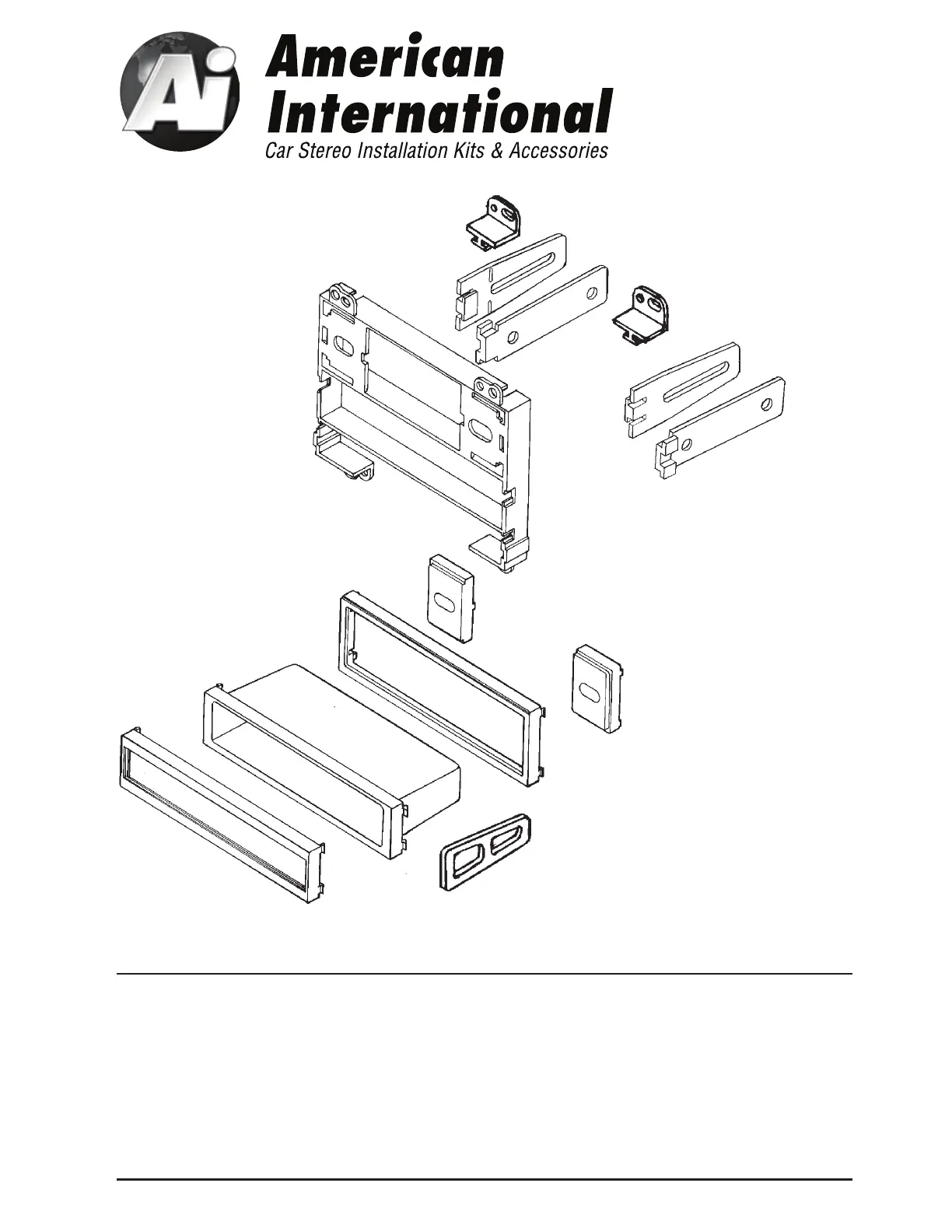 Ai

American International

Car Stereo Installation Kits & Accessories