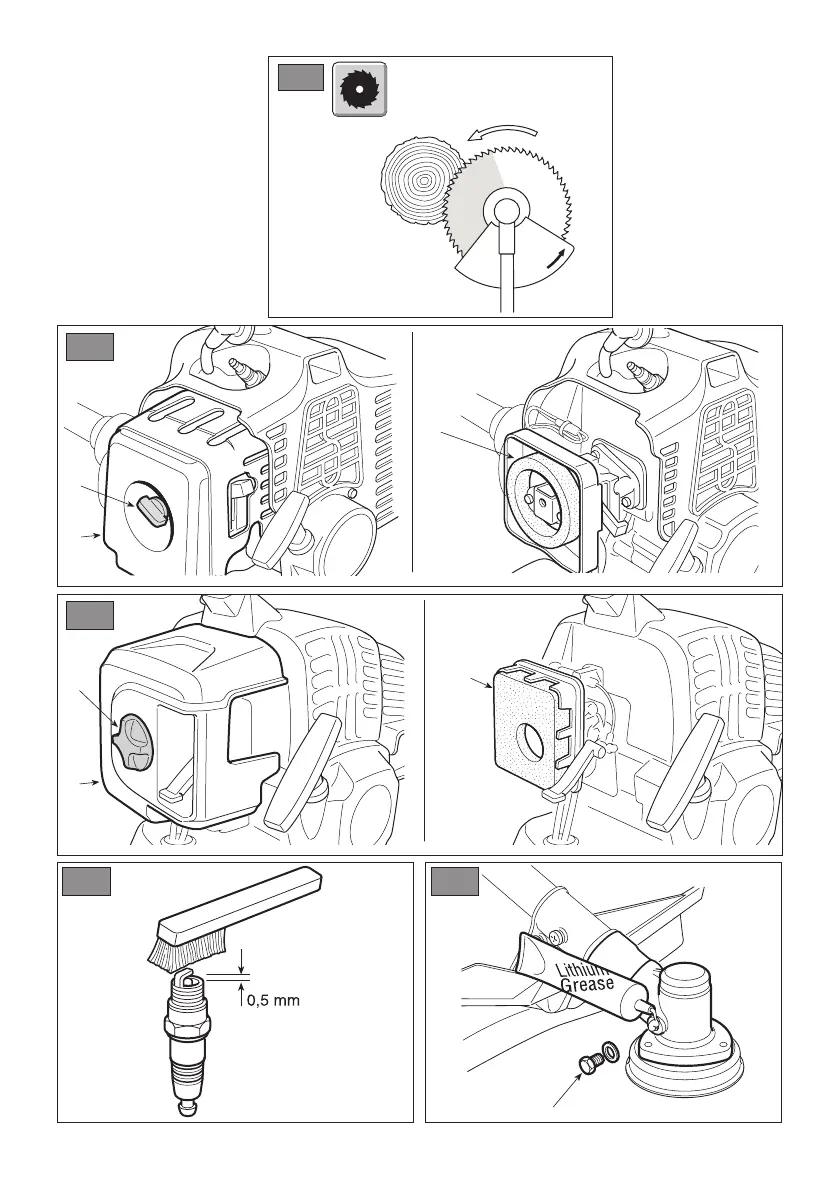 0,5 mm

Lithium
Grease