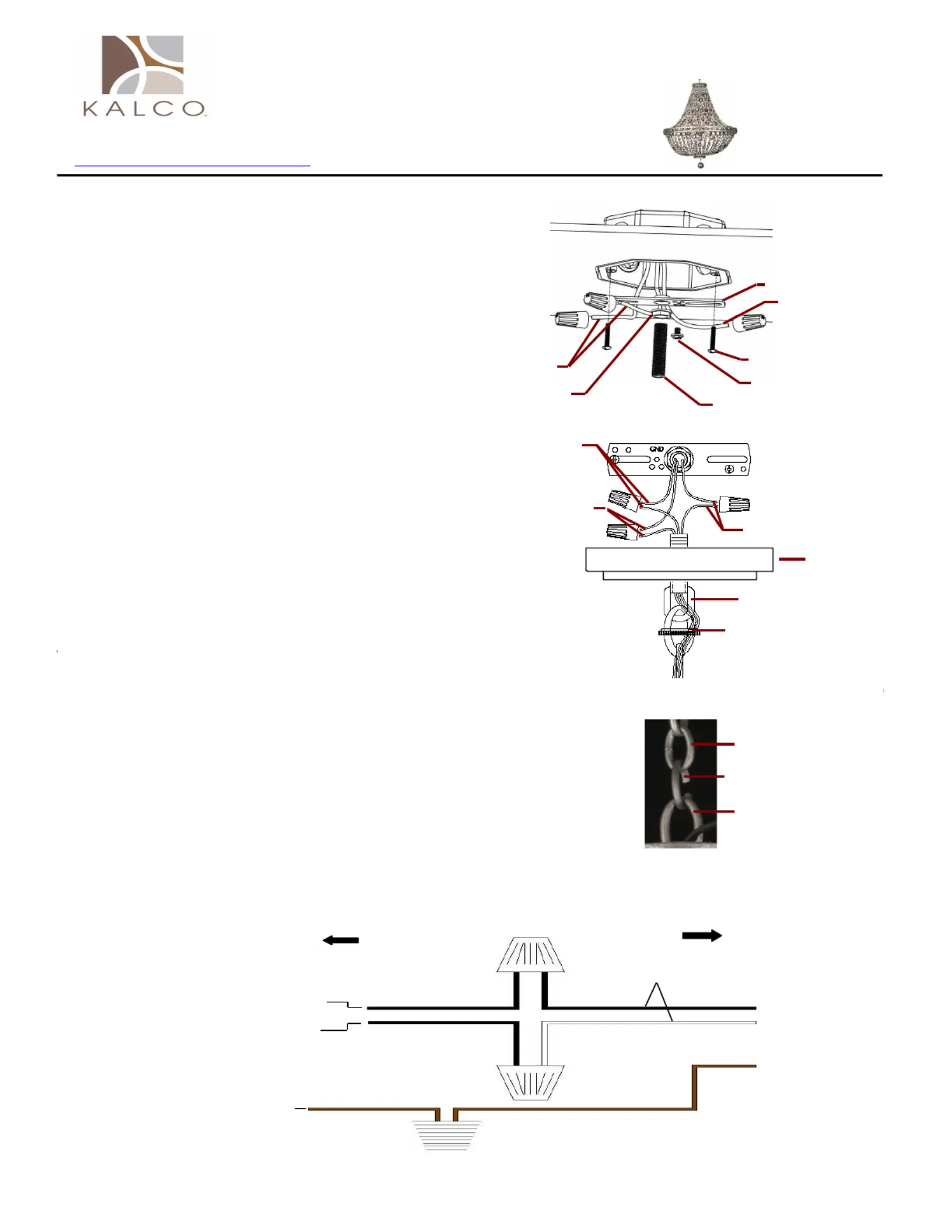 KALCO

GND