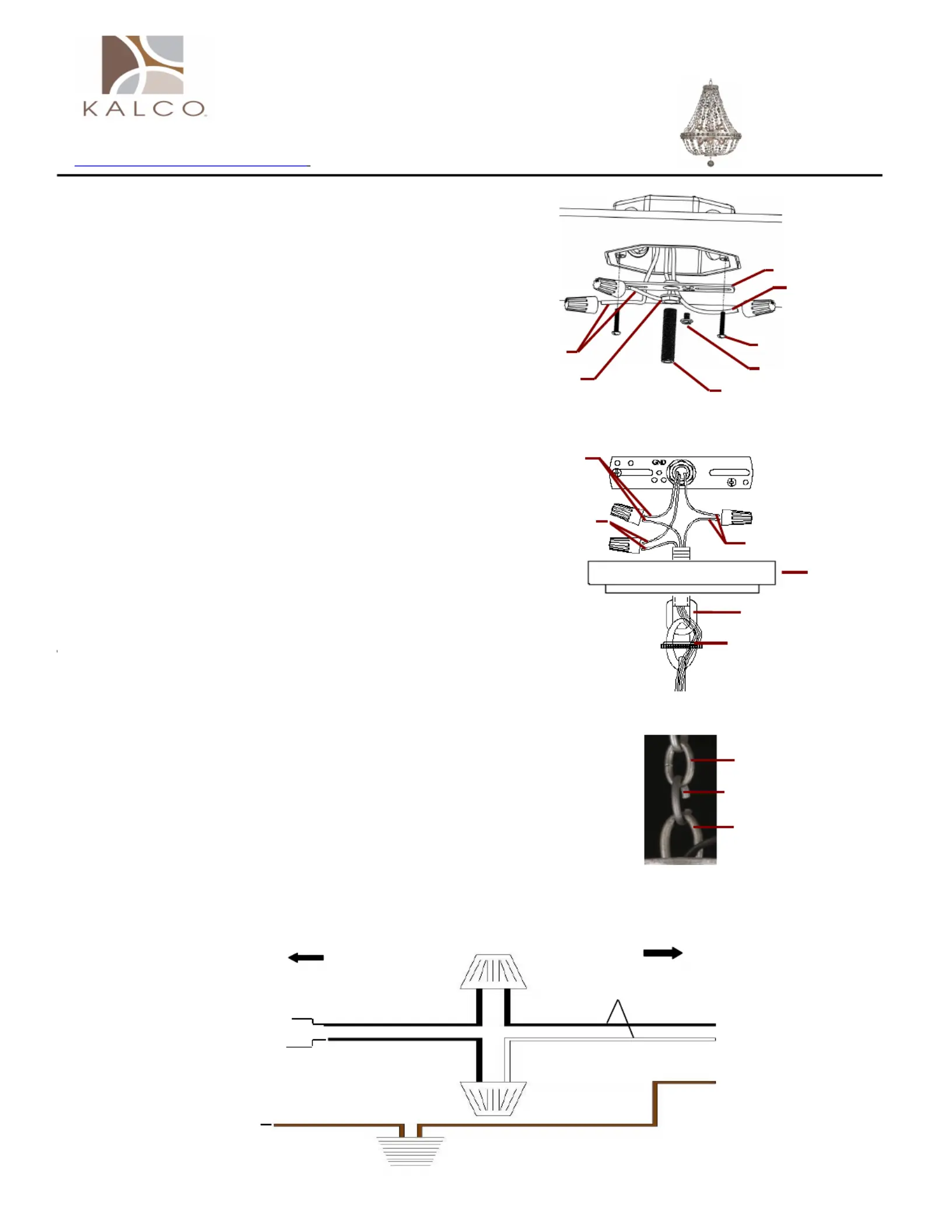 KALCO

GND