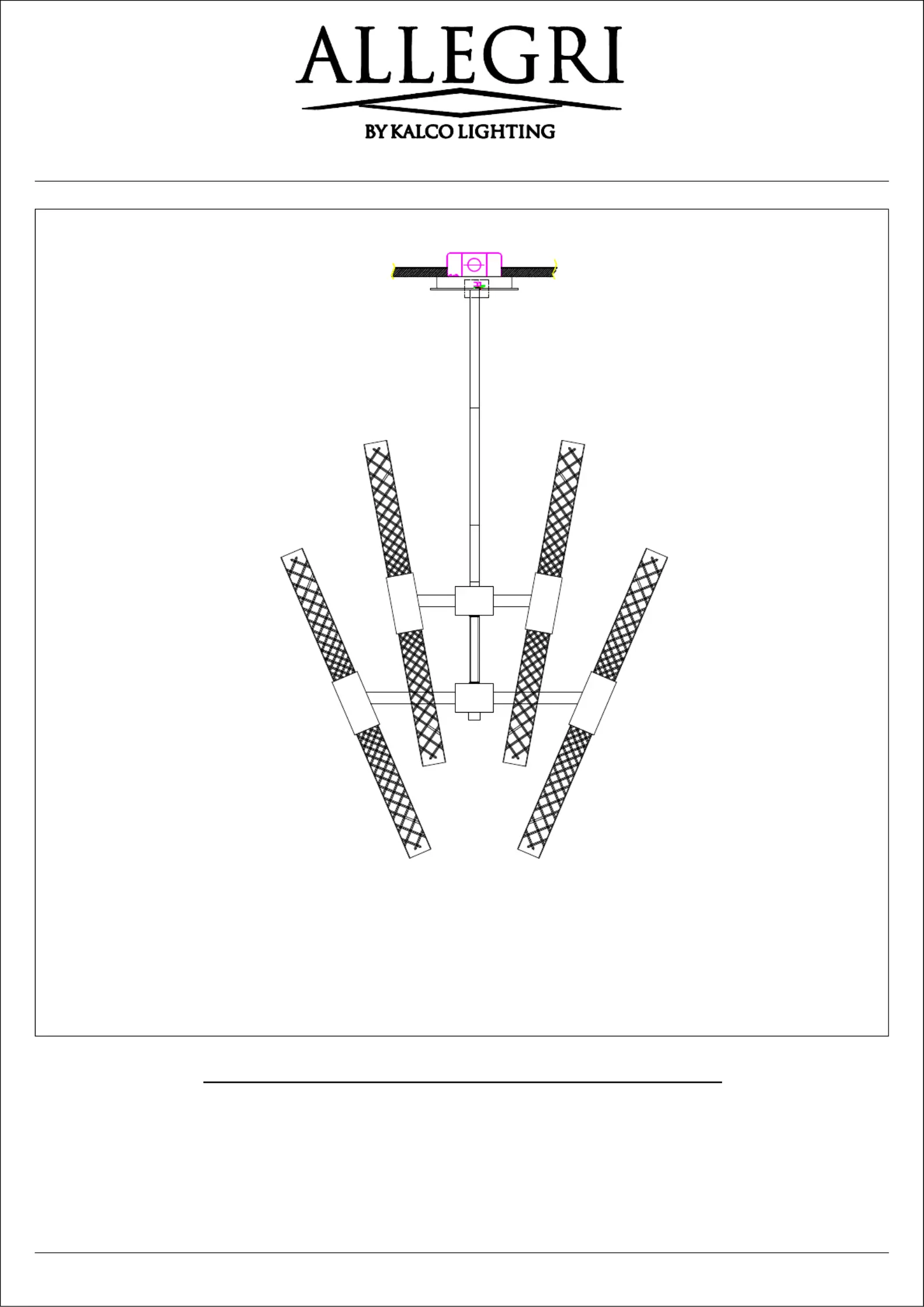 ALLEGRI
BY KALCO LIGHTING