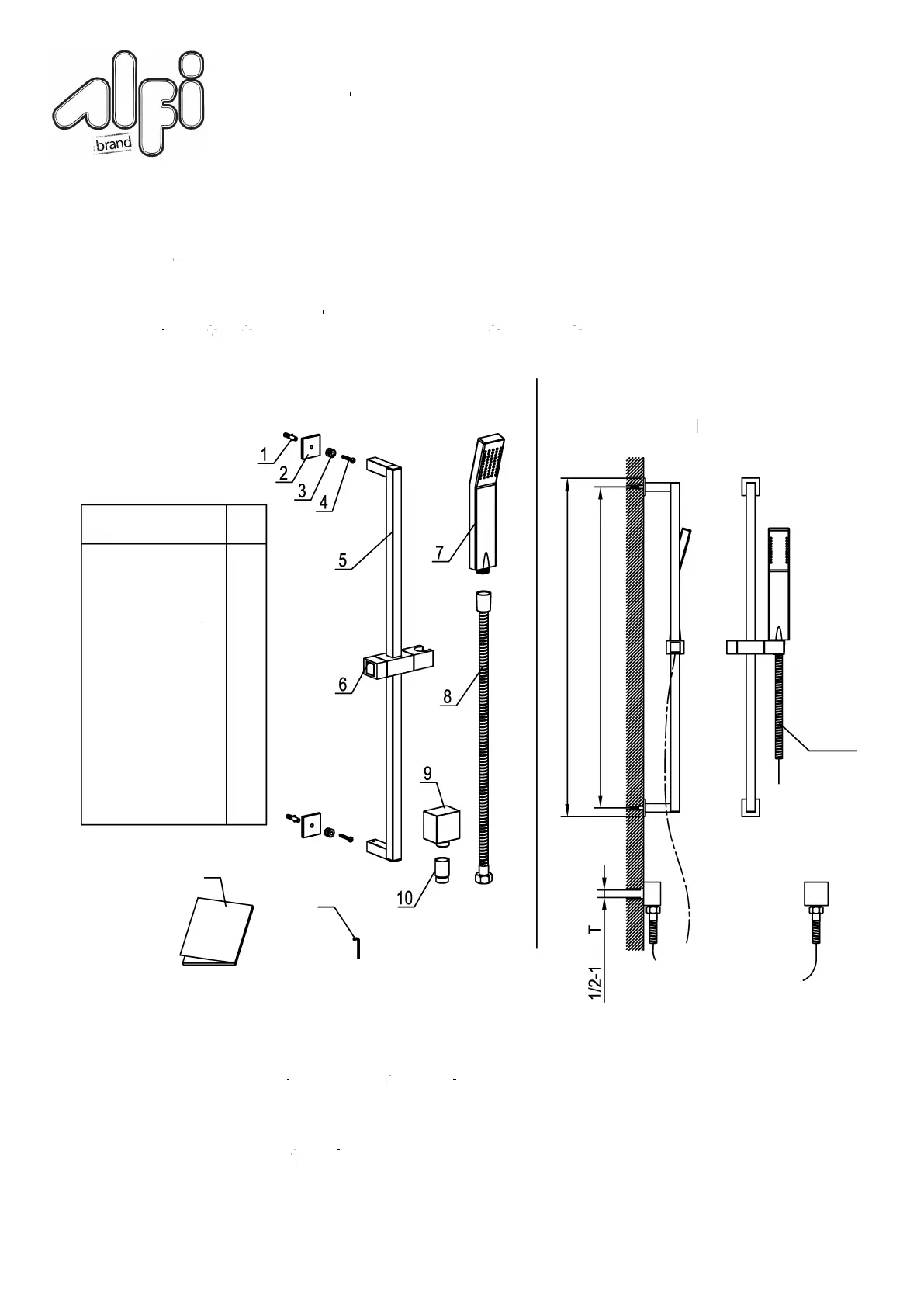 alfi
brand

1
2
3
4
5
6
7
8
9
10

T
1/2-1