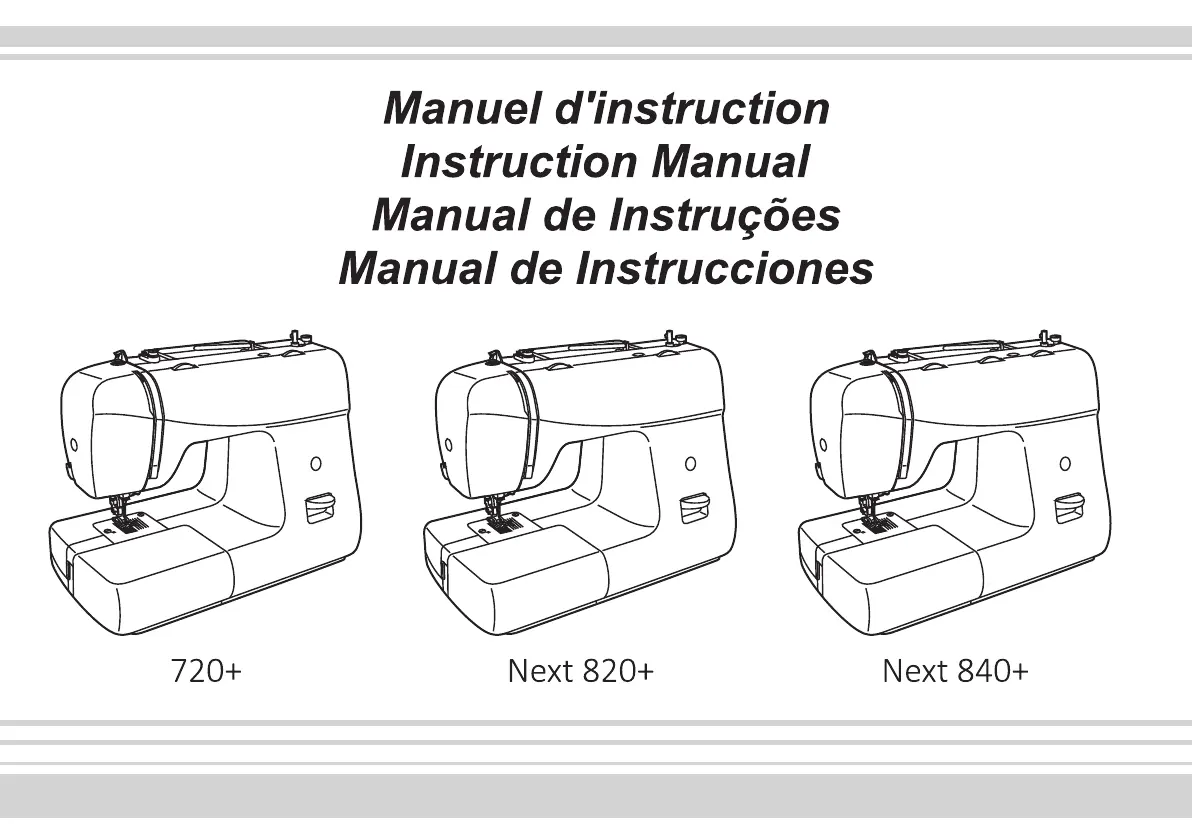 Manuel d'instruction
Instruction Manual
Manual de Instruções
Manual de Instrucciones

720+

Next 820+

Next 840+