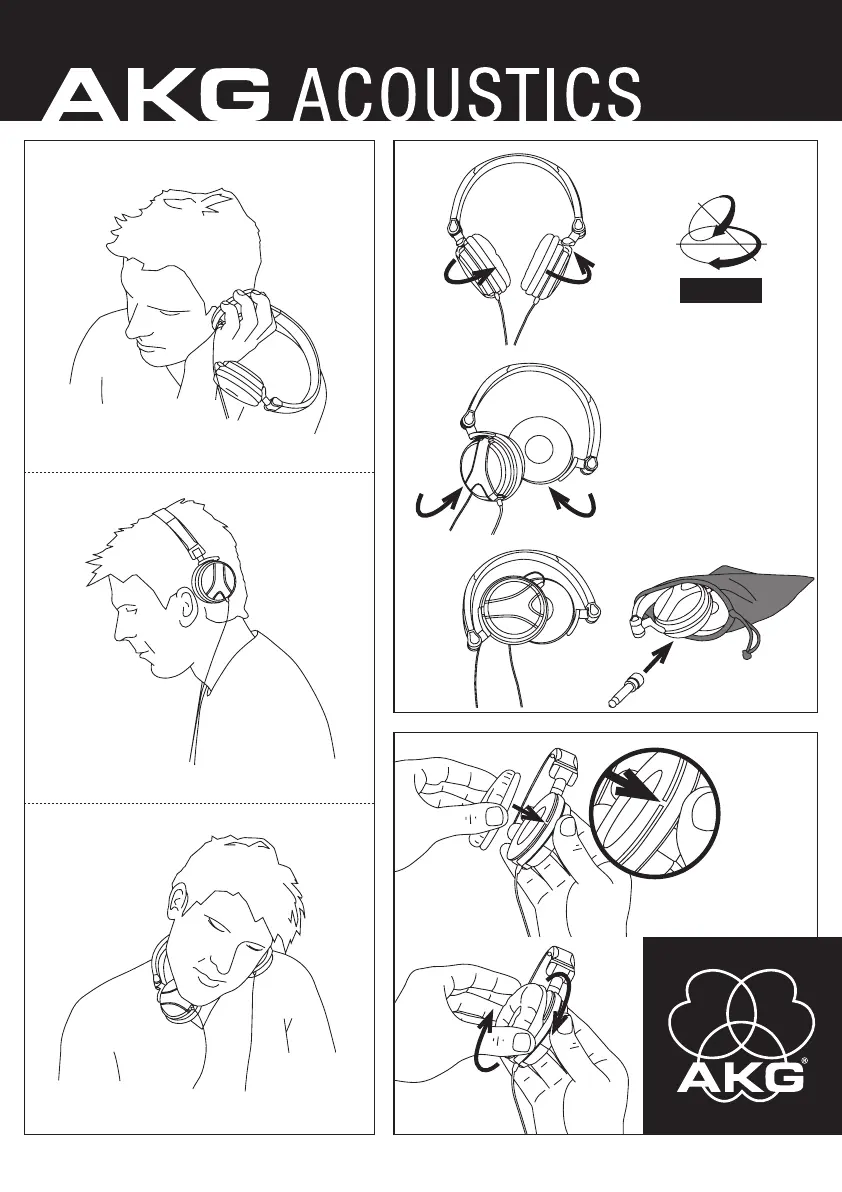 AKG ACOUSTICS

AKG®